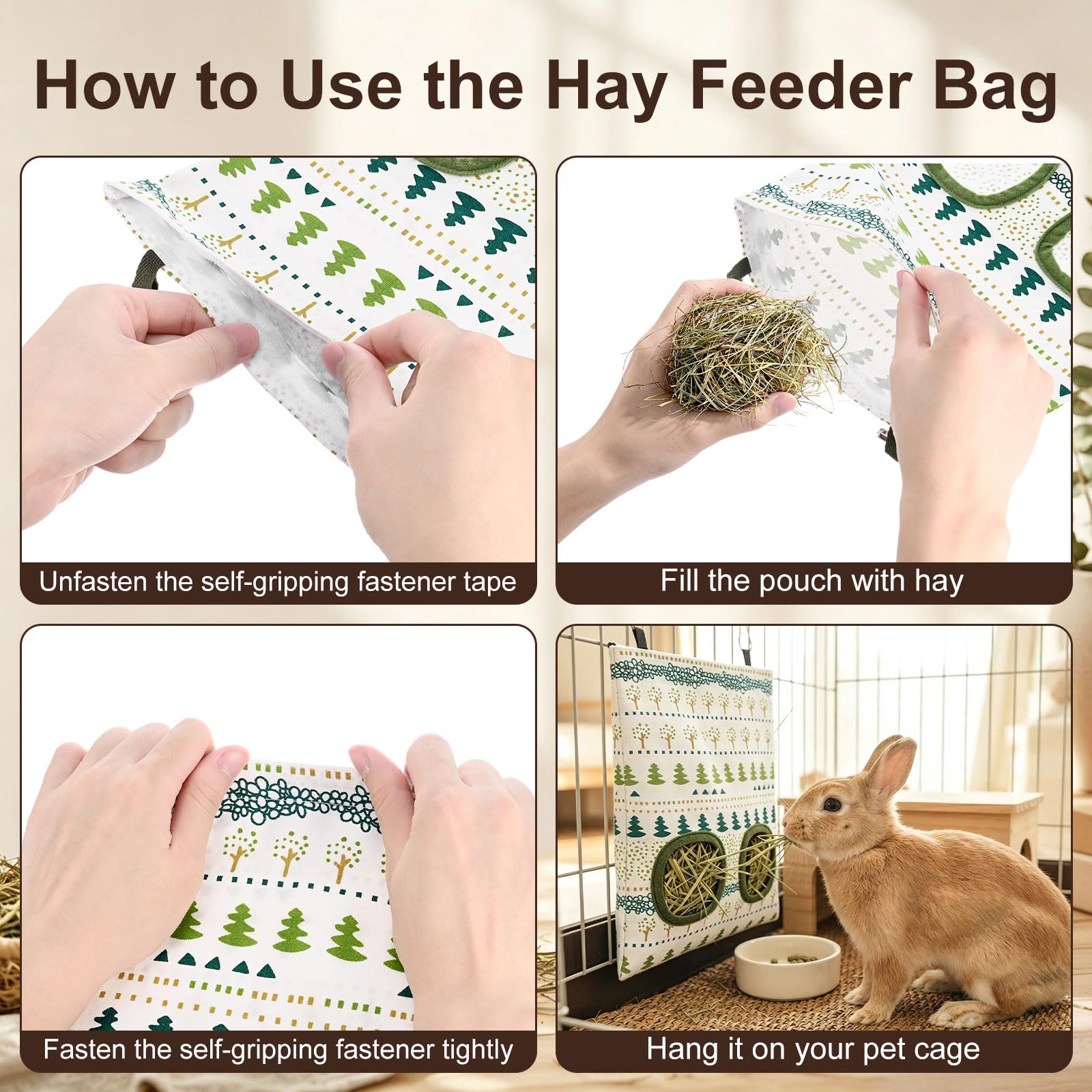 How to Use the Hay Feeder Bag

Unfasten the self-gripping fastener tape

Fill the pouch with hay

Fasten the self-gripping fastener tightly

Hang it on your pet cage