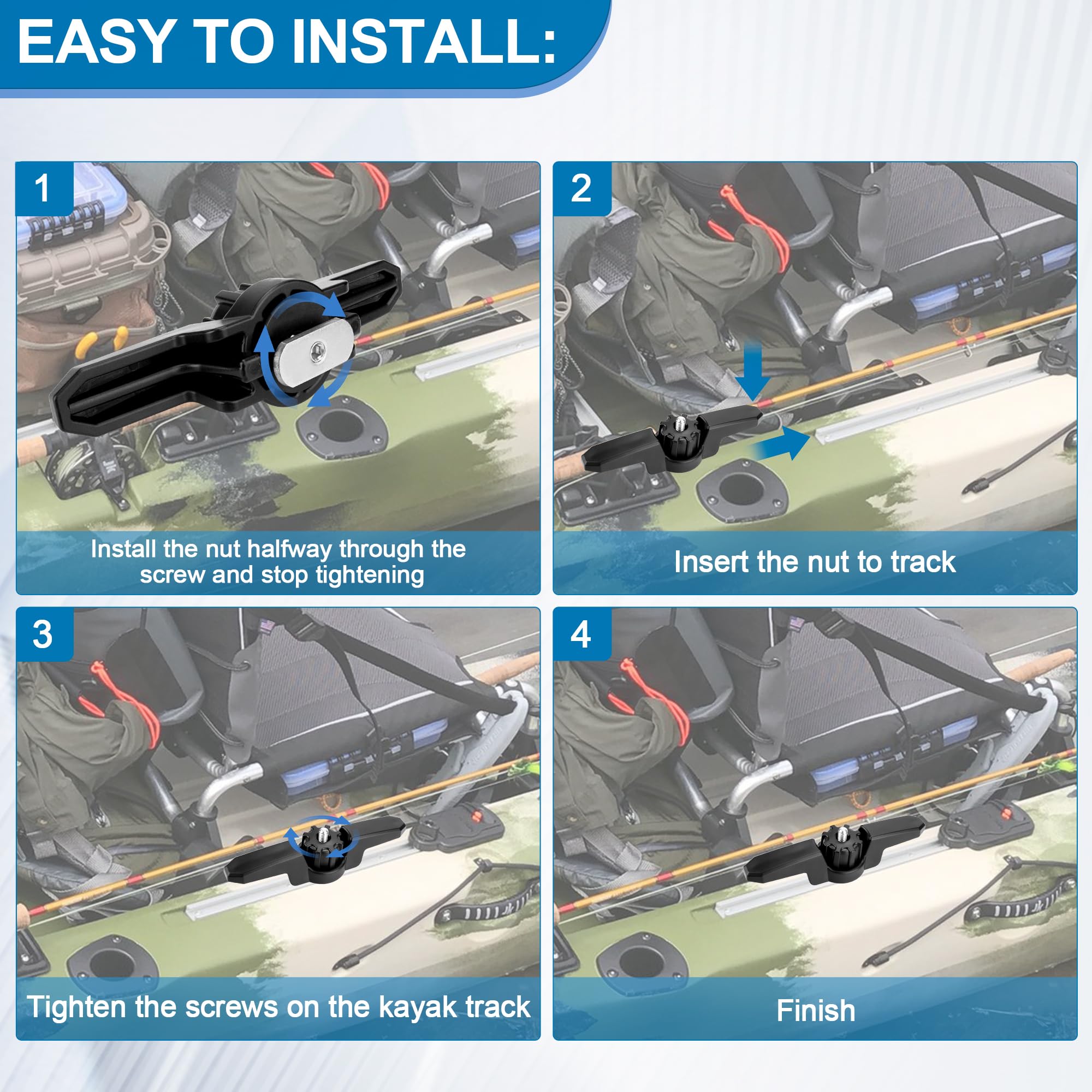 EASY TO INSTALL:

1

Install the nut halfway through the screw and stop tightening

2

Insert the nut to track

3

Tighten the screws on the kayak track

4

Finish