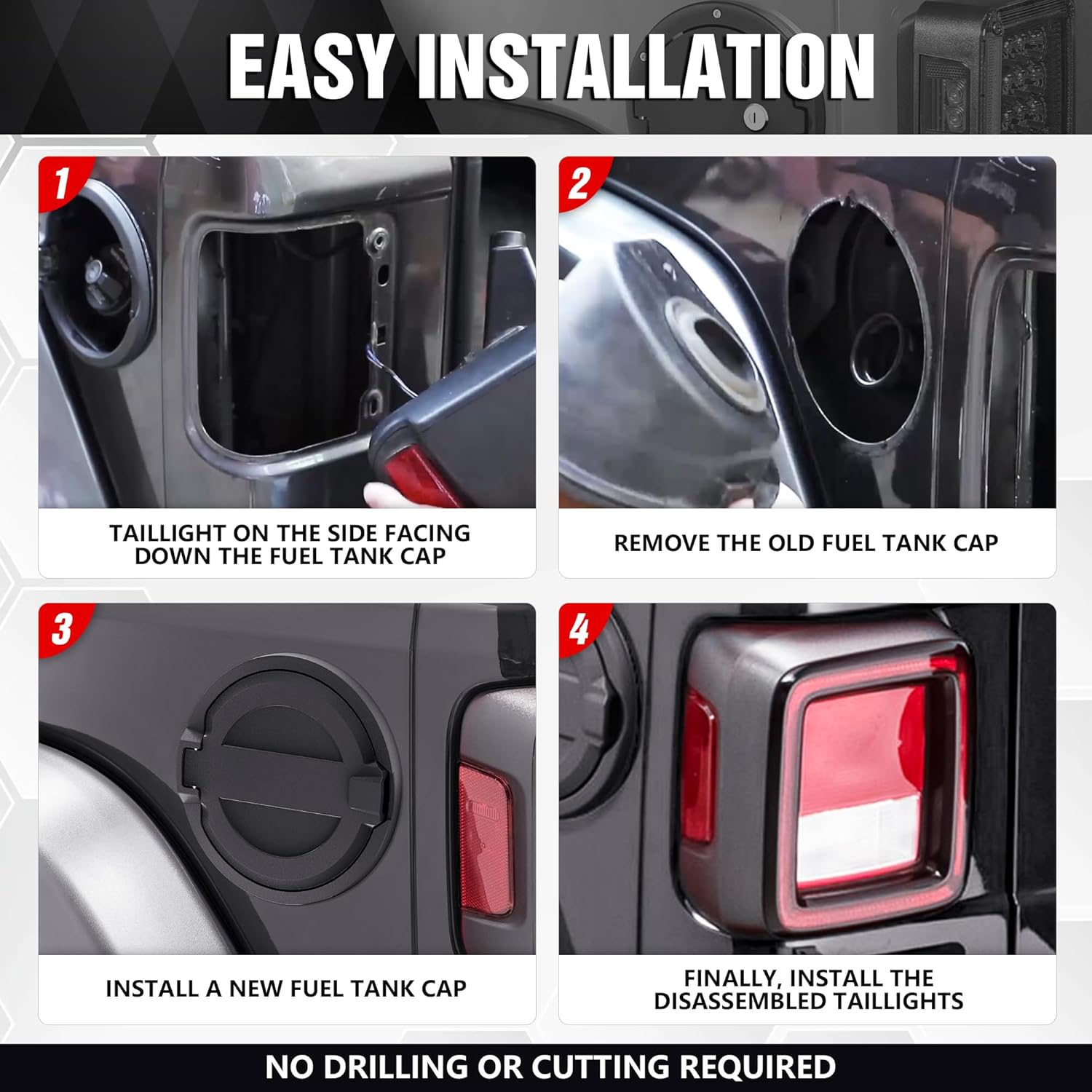 EASY INSTALLATION

1

TAILLIGHT ON THE SIDE FACING DOWN THE FUEL TANK CAP

2

REMOVE THE OLD FUEL TANK CAP

3

INSTALL A NEW FUEL TANK CAP

4

FINALLY, INSTALL THE DISASSEMBLED TAILLIGHTS

NO DRILLING OR CUTTING REQUIRED