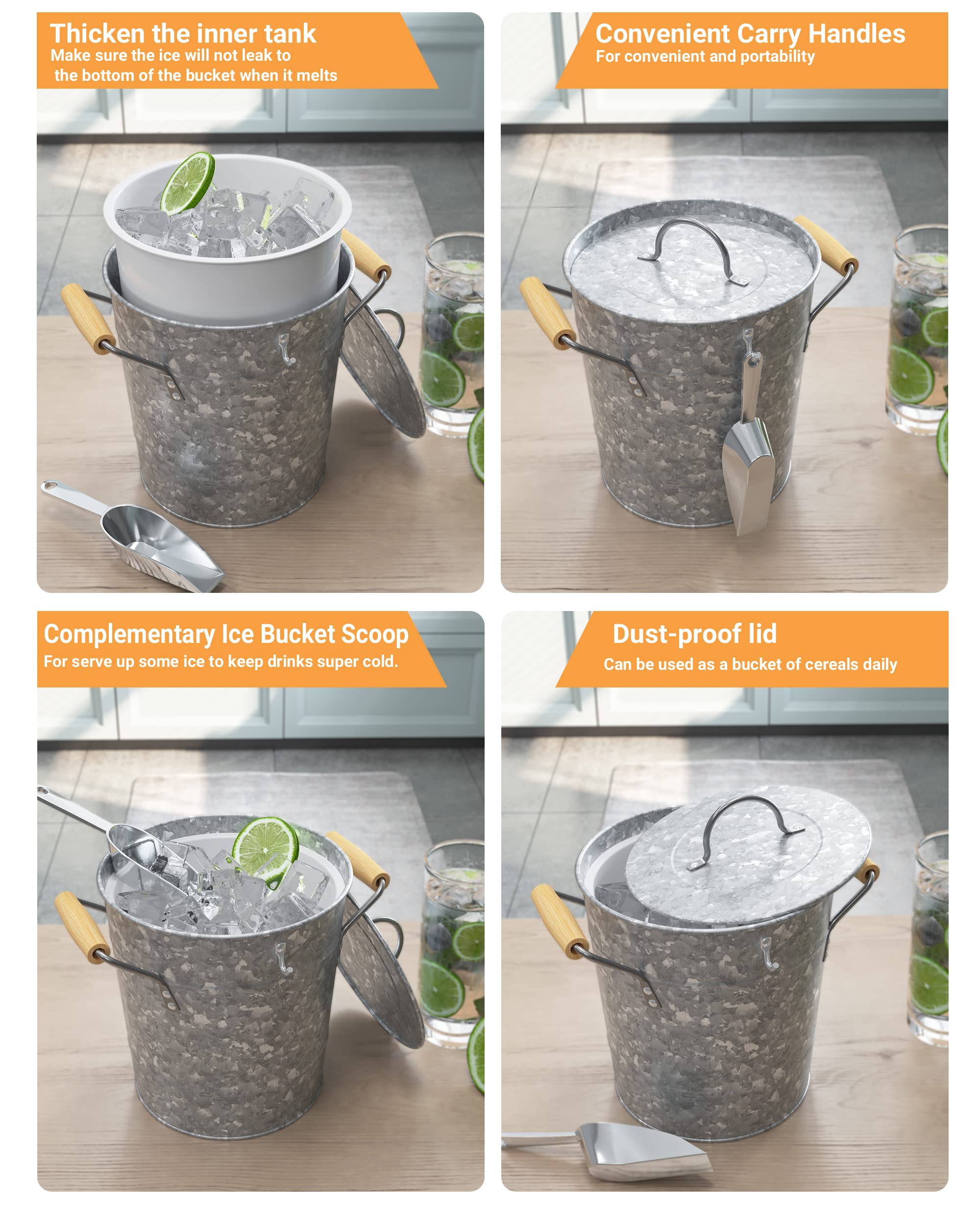 Thicken the inner tank
Make sure the ice will not leak to the bottom of the bucket when it melts

Convenient Carry Handles
For convenient and portability

Complementary Ice Bucket Scoop
For serve up some ice to keep drinks super cold.

Dust-proof lid
Can be used as a bucket of cereals daily