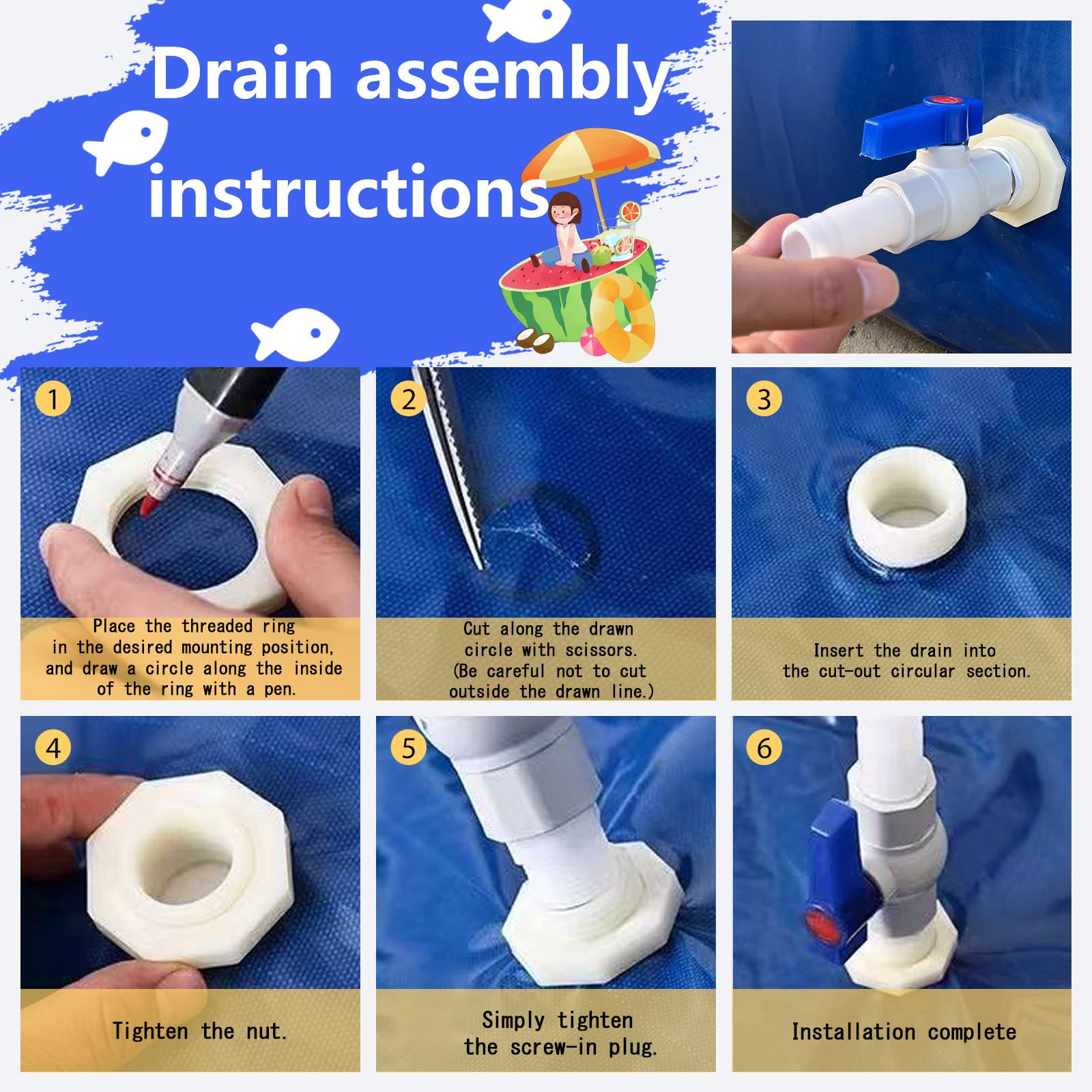 Drain assembly instructions

1
Place the threaded ring in the desired mounting position, and draw a circle along the inside of the ring with a pen.

2
Cut along the drawn circle with scissors. (Be careful not to cut outside the drawn line.)

3
Insert the drain into the cut-out circular section.

4
Tighten the nut.

5
Simply tighten the screw-in plug.

6
Installation complete