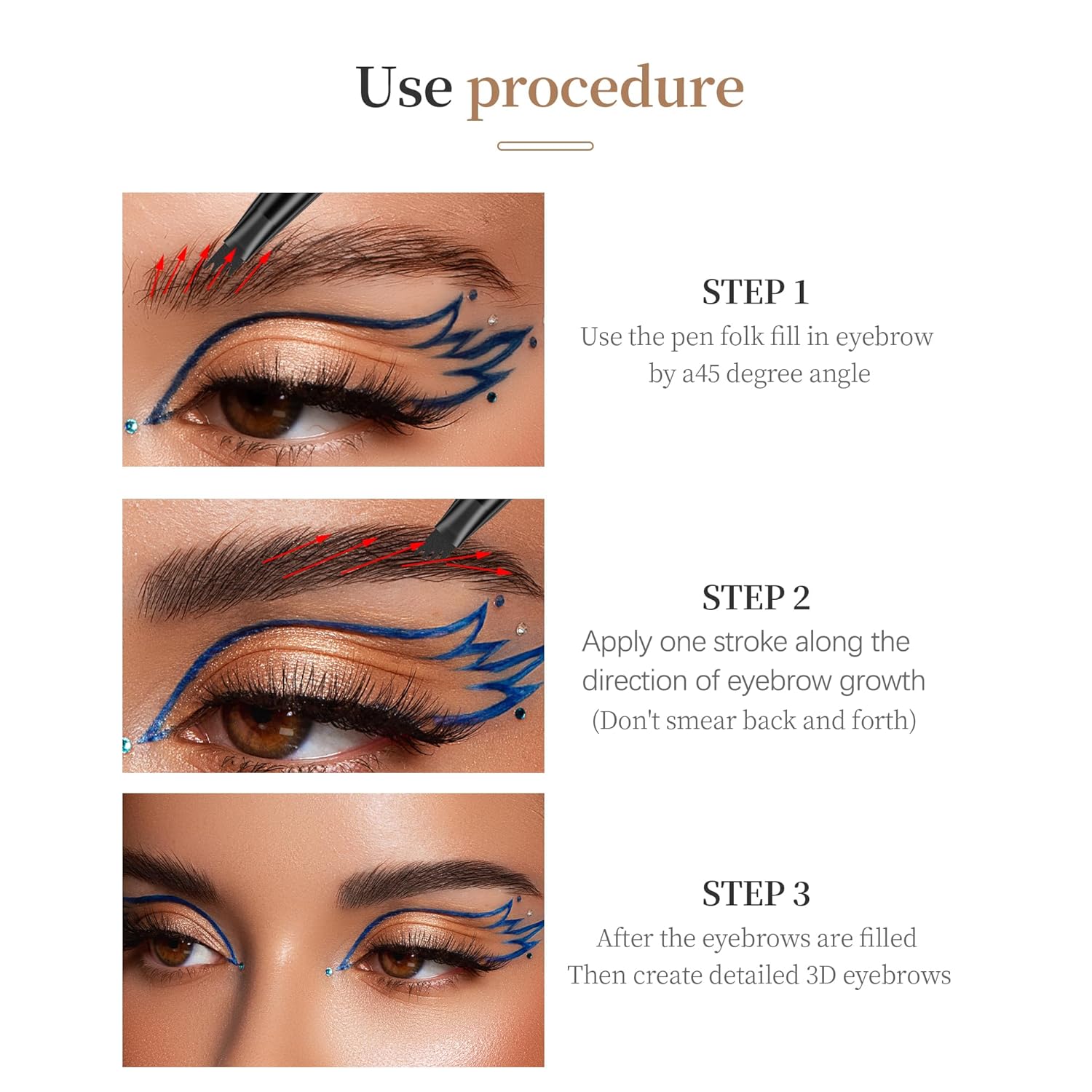 Use procedure

STEP 1
Use the pen folk fill in eyebrow by a45 degree angle

STEP 2
Apply one stroke along the direction of eyebrow growth
(Don't smear back and forth)

STEP 3
After the eyebrows are filled
Then create detailed 3D eyebrows