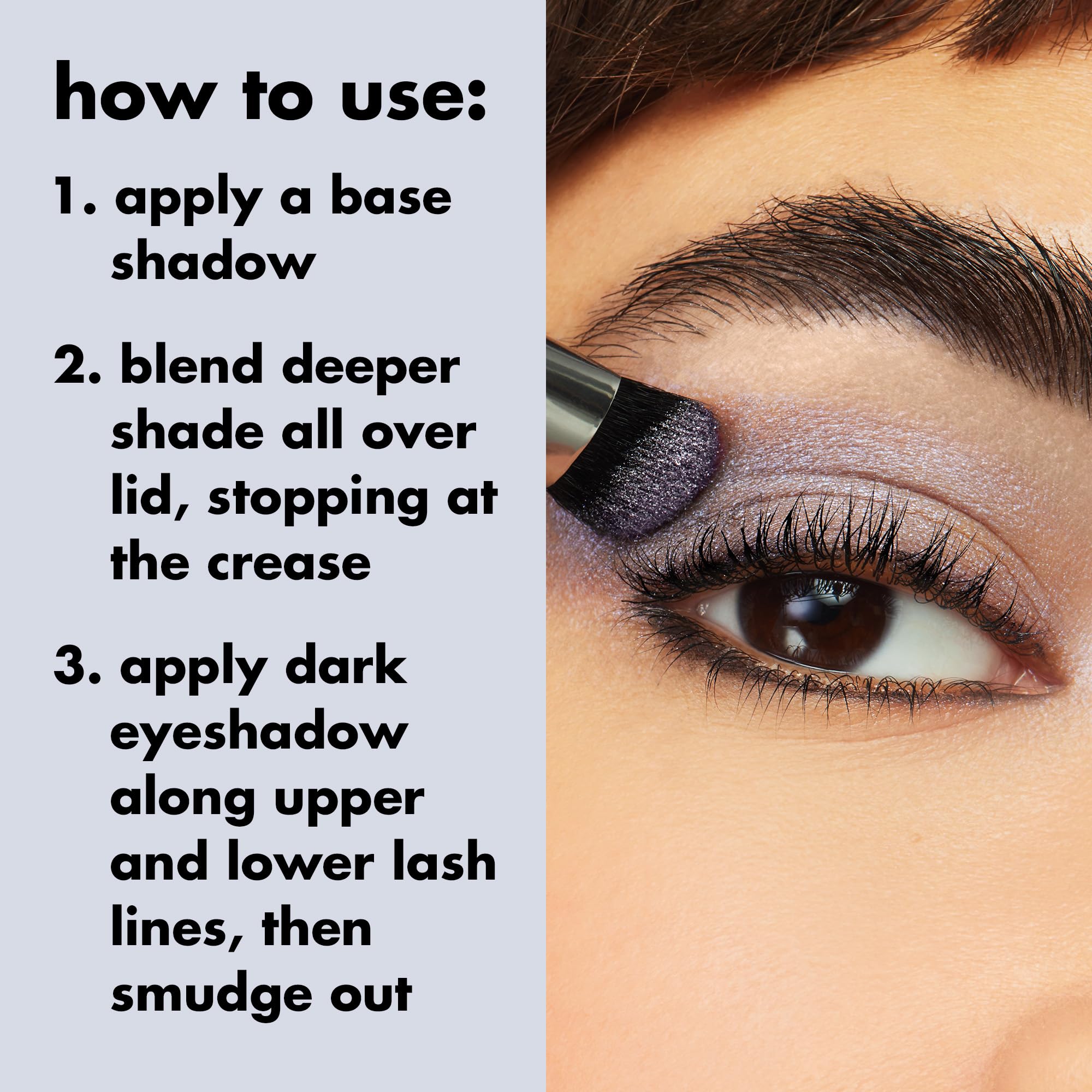 how to use:

1. apply a base shadow

2. blend deeper shade all over lid, stopping at the crease

3. apply dark eyeshadow along upper and lower lash lines, then smudge out