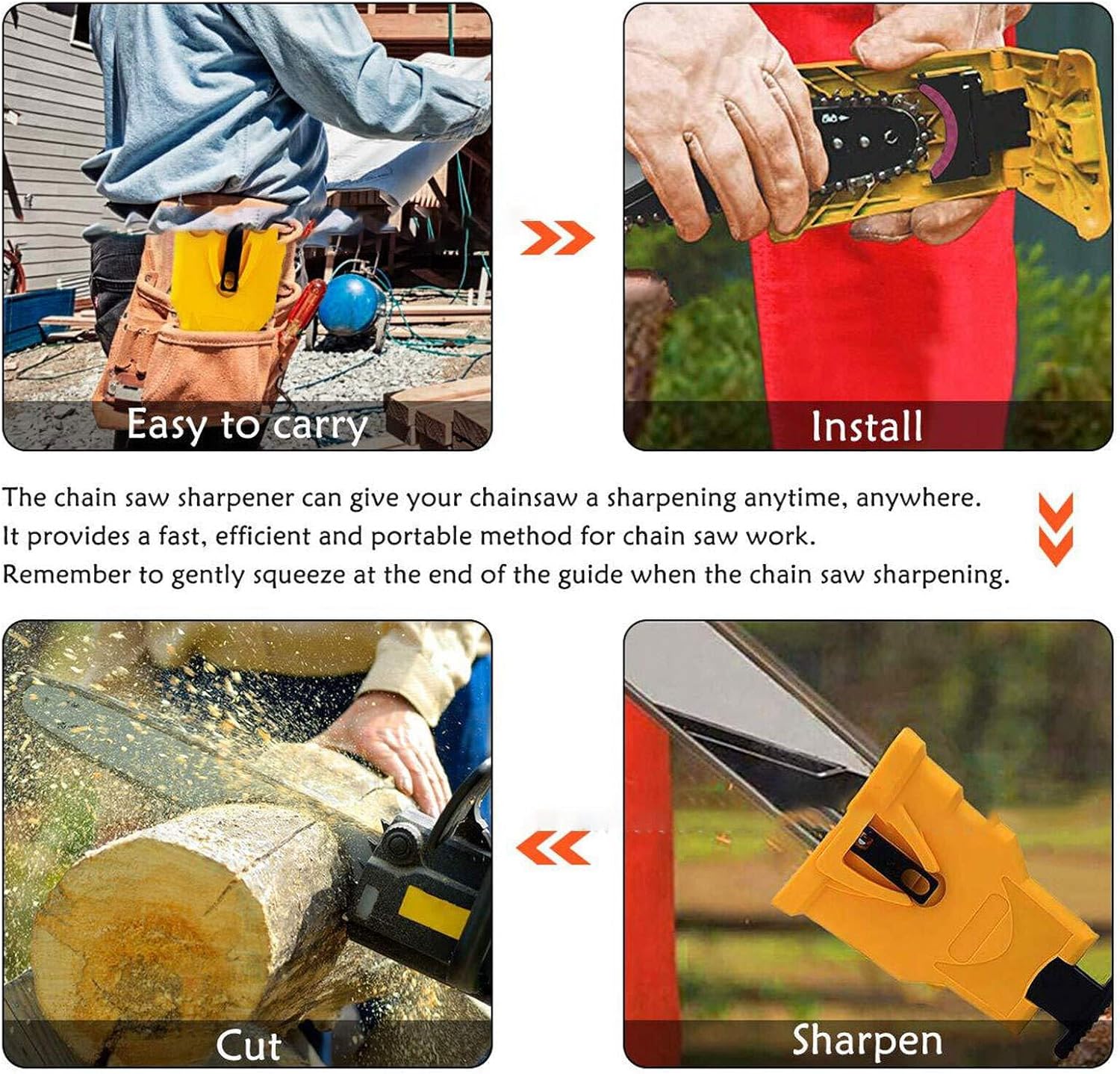 Easy to carry

Install

The chain saw sharpener can give your chainsaw a sharpening anytime, anywhere.
It provides a fast, efficient and portable method for chain saw work.
Remember to gently squeeze at the end of the guide when the chain saw sharpening.

Cut

Sharpen