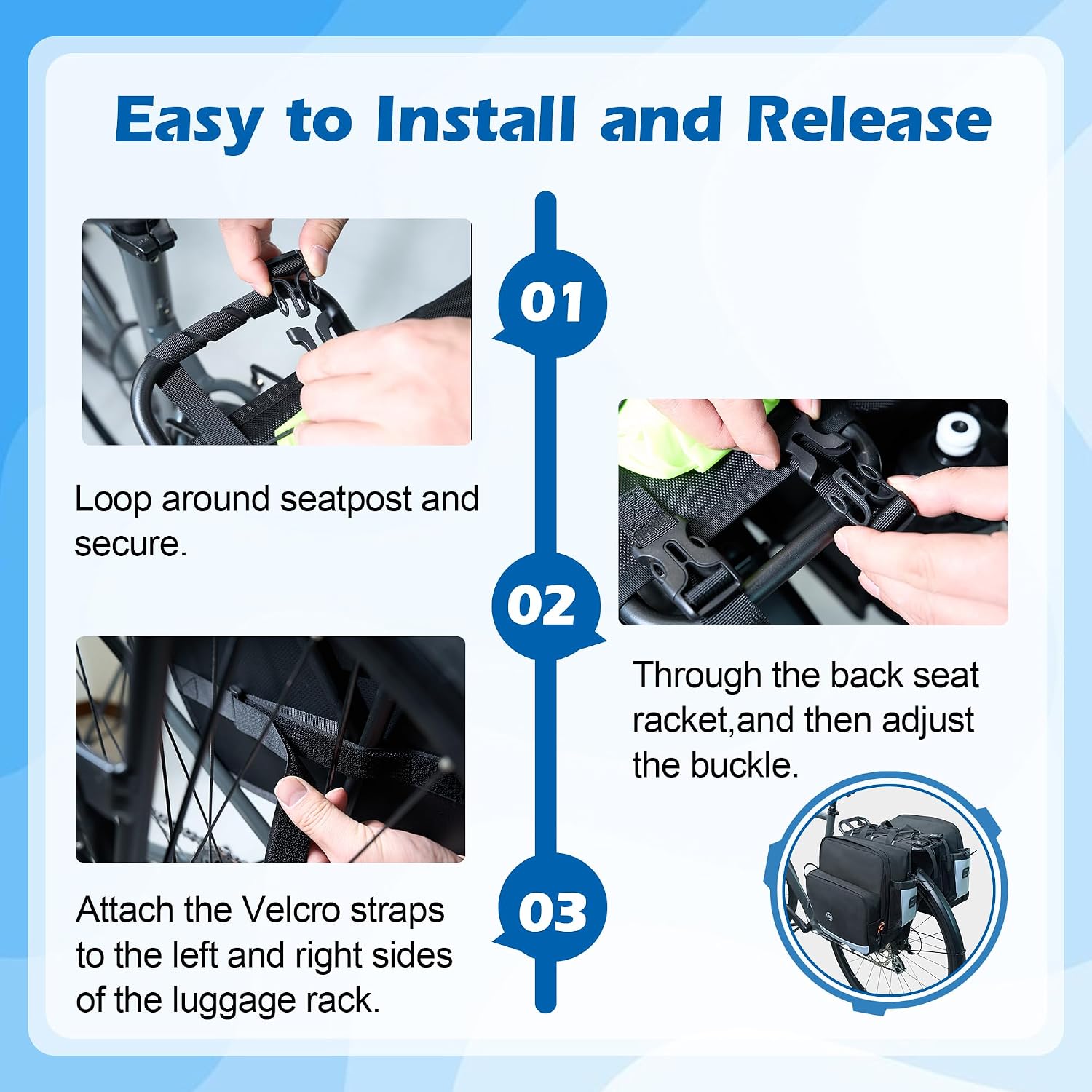 Easy to Install and Release

01

Loop around seatpost and secure.

02

Through the back seat racket,and then adjust the buckle.

03

Attach the Velcro straps to the left and right sides of the luggage rack.