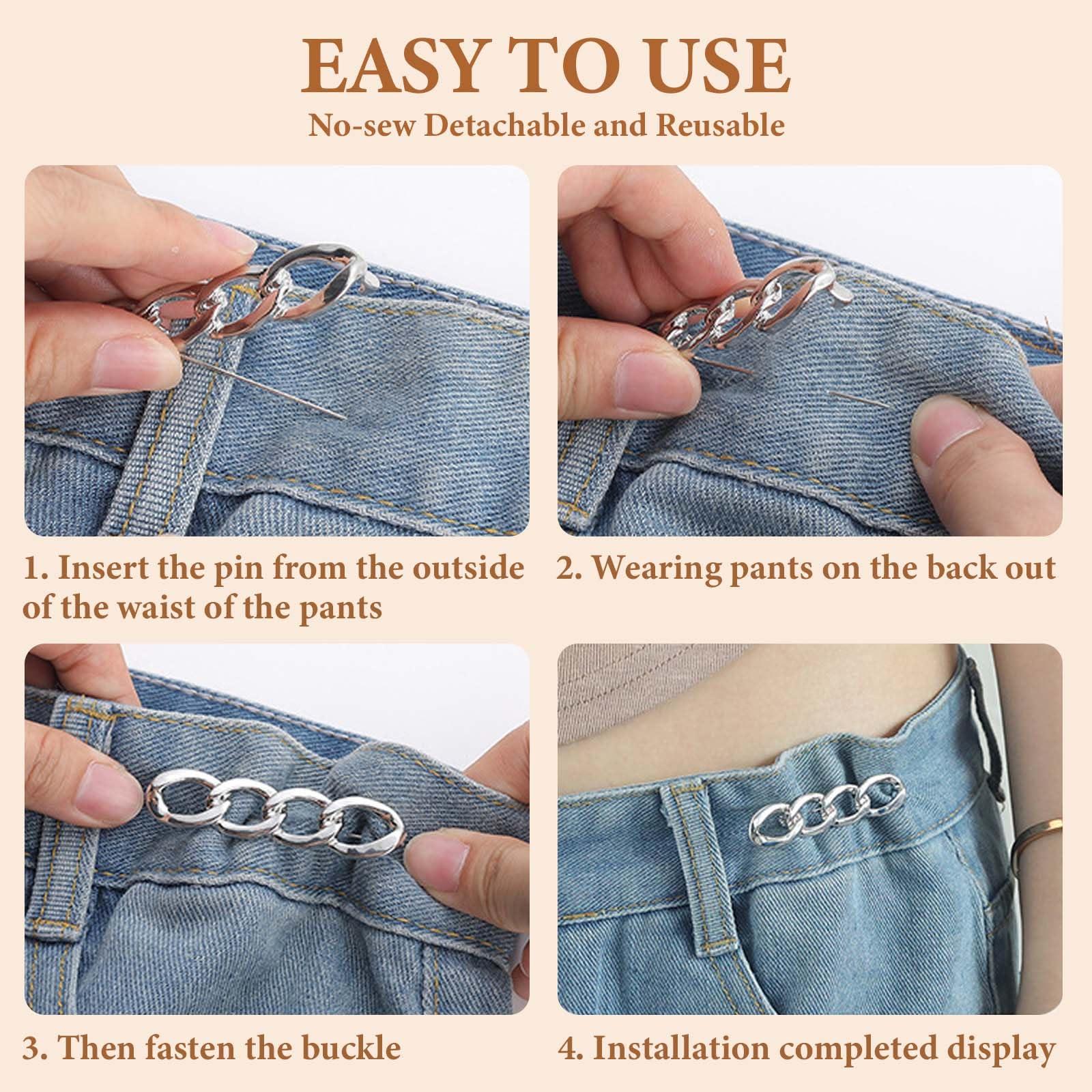 EASY TO USE
No-sew Detachable and Reusable

1. Insert the pin from the outside of the waist of the pants

2. Wearing pants on the back out

3. Then fasten the buckle

4. Installation completed display