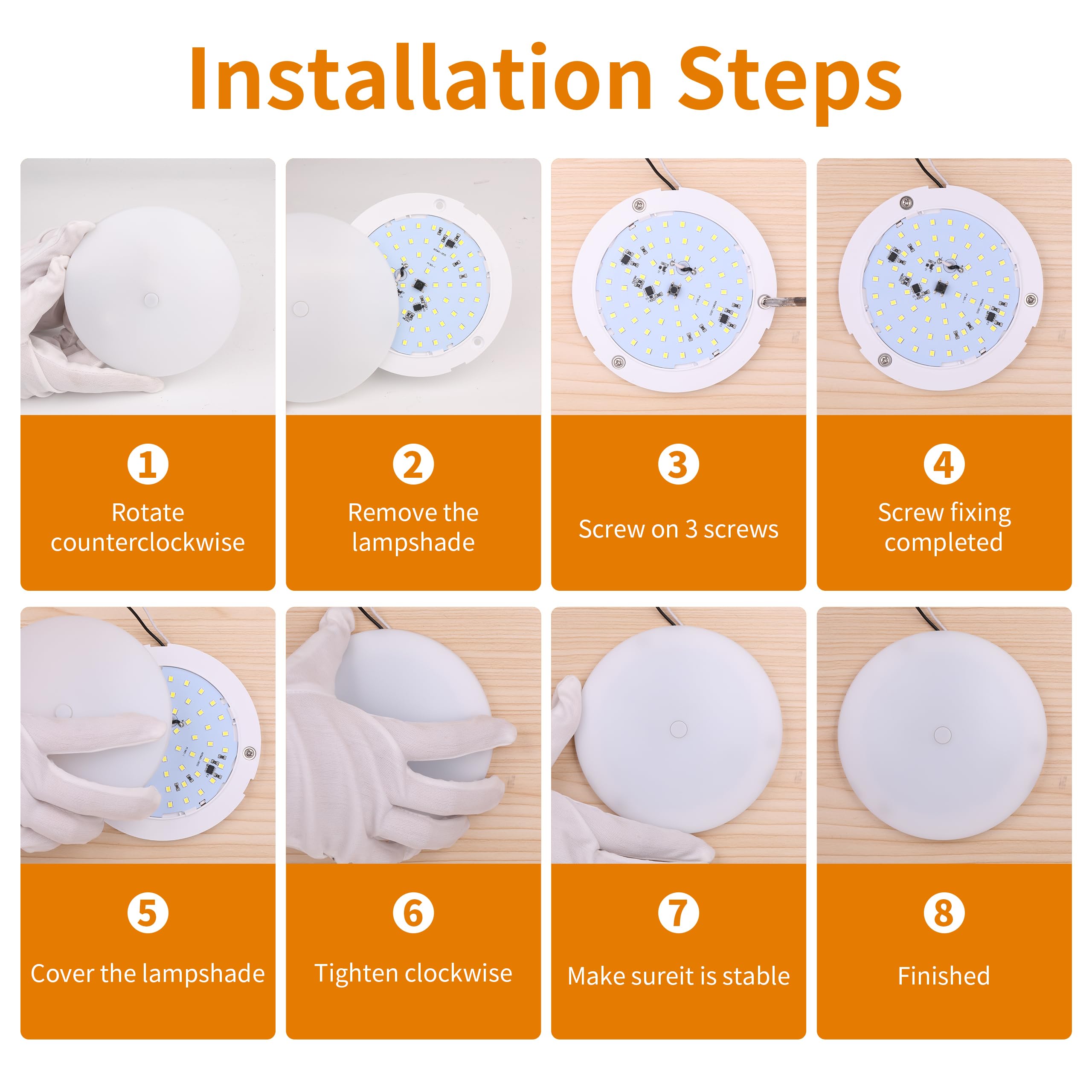 Installation Steps

1
Rotate counterclockwise

2
Remove the lampshade

3
Screw on 3 screws

4
Screw fixing completed

5
Cover the lampshade

6
Tighten clockwise

7
Make sureit is stable

8
Finished