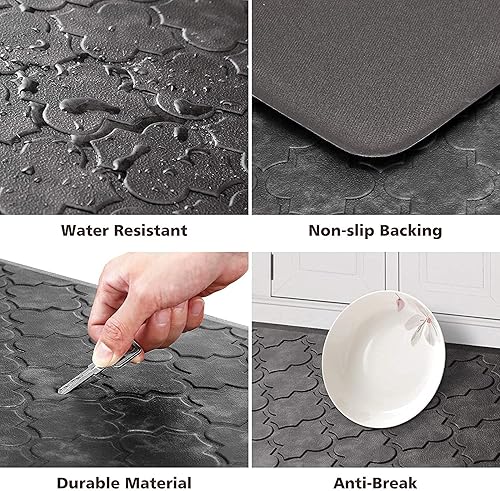 Water Resistant

Non-slip Backing

Durable Material

Anti-Break