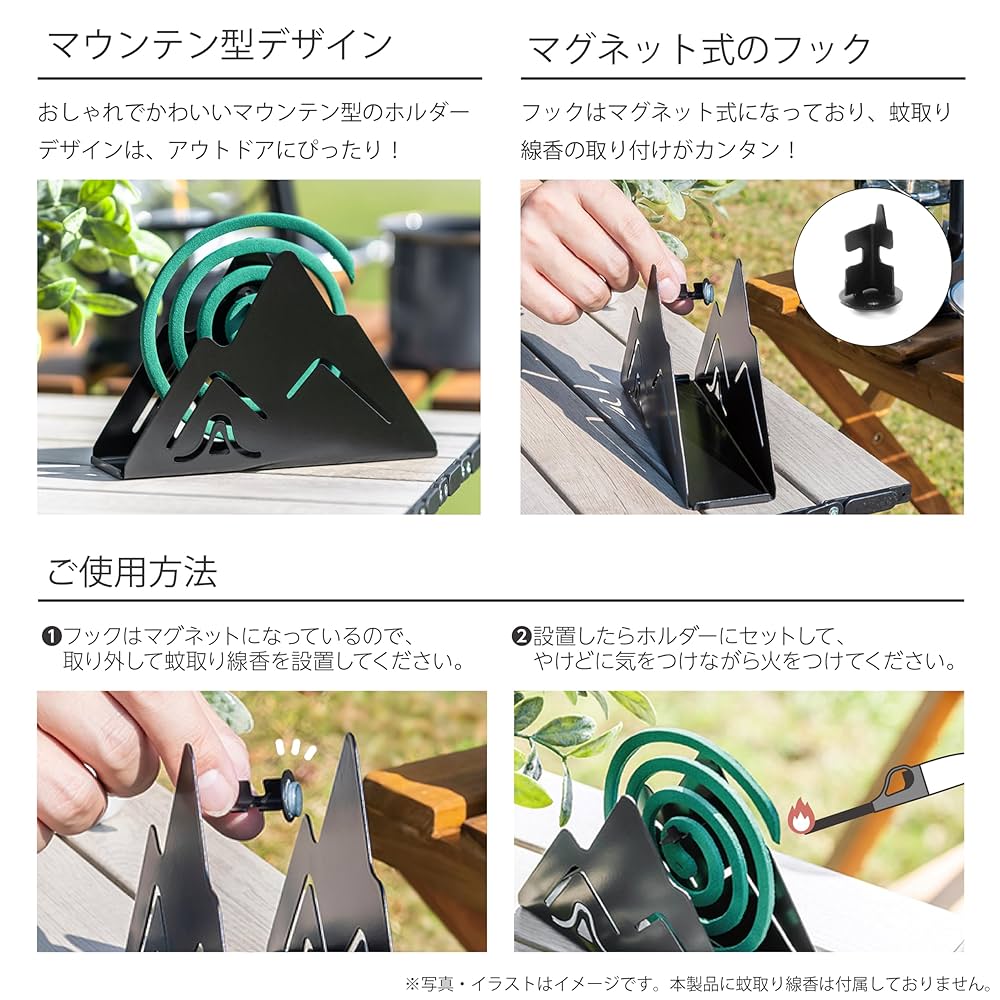 マウンテン型デザイン

おしゃれでかわいいマウンテン型のホルダーデザインは、アウトドアにぴったり！

マグネット式のフック

フックはマグネット式になっており、蚊取り線香の取り付けがカンタン！

ご使用方法

❶フックはマグネットになっているので、取り外して蚊取り線香を設置してください。

❷設置したらホルダーにセットして、やけどに気をつけながら火をつけてください。

※写真・イラストはイメージです。本製品に蚊取り線香は付属しておりません。