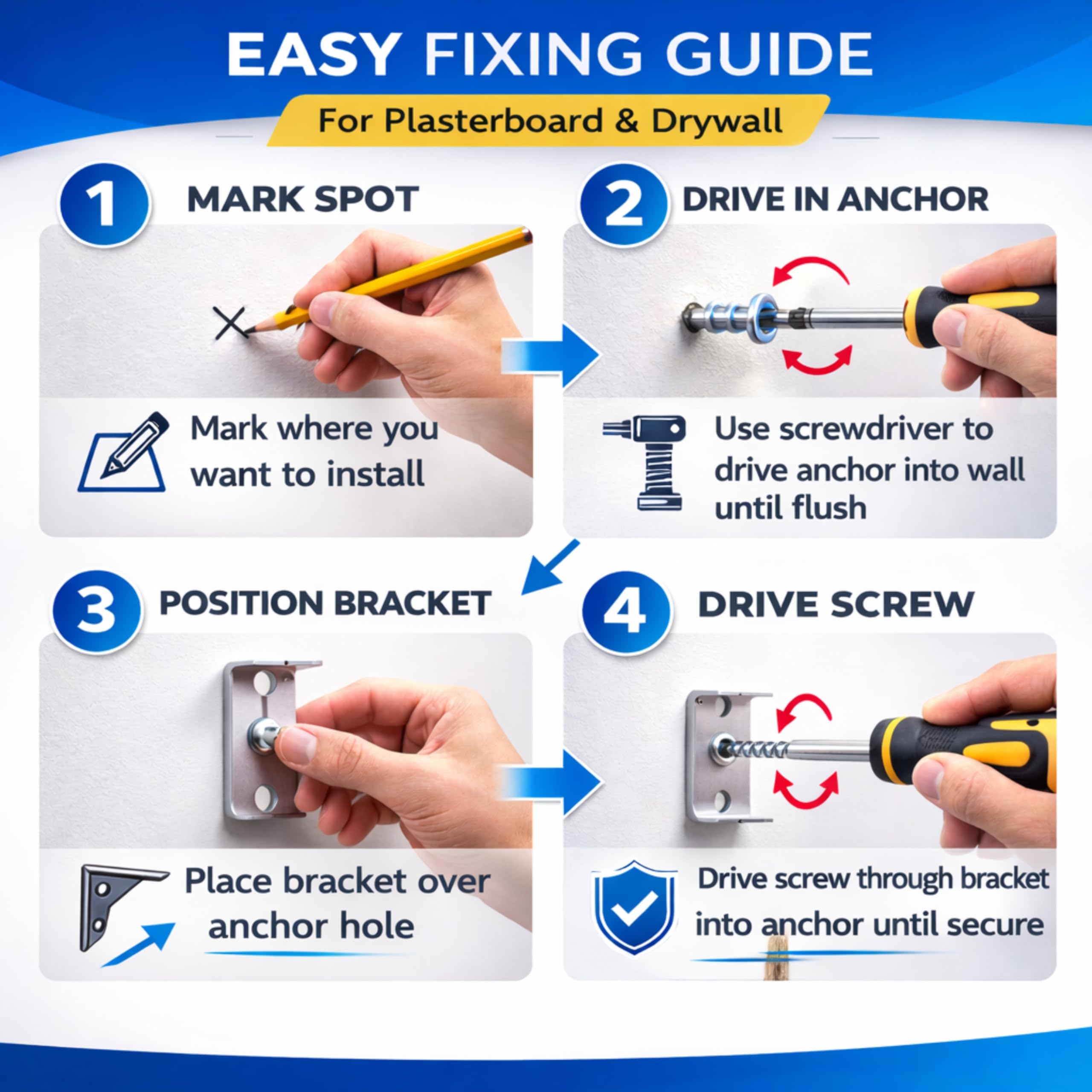 EASY FIXING GUIDE

For Plasterboard & Drywall

1 MARK SPOT

Mark where you want to install

2 DRIVE IN ANCHOR

Use screwdriver to drive anchor into wall until flush

3 POSITION BRACKET

Place bracket over anchor hole

4 DRIVE SCREW

Drive screw through bracket into anchor until secure