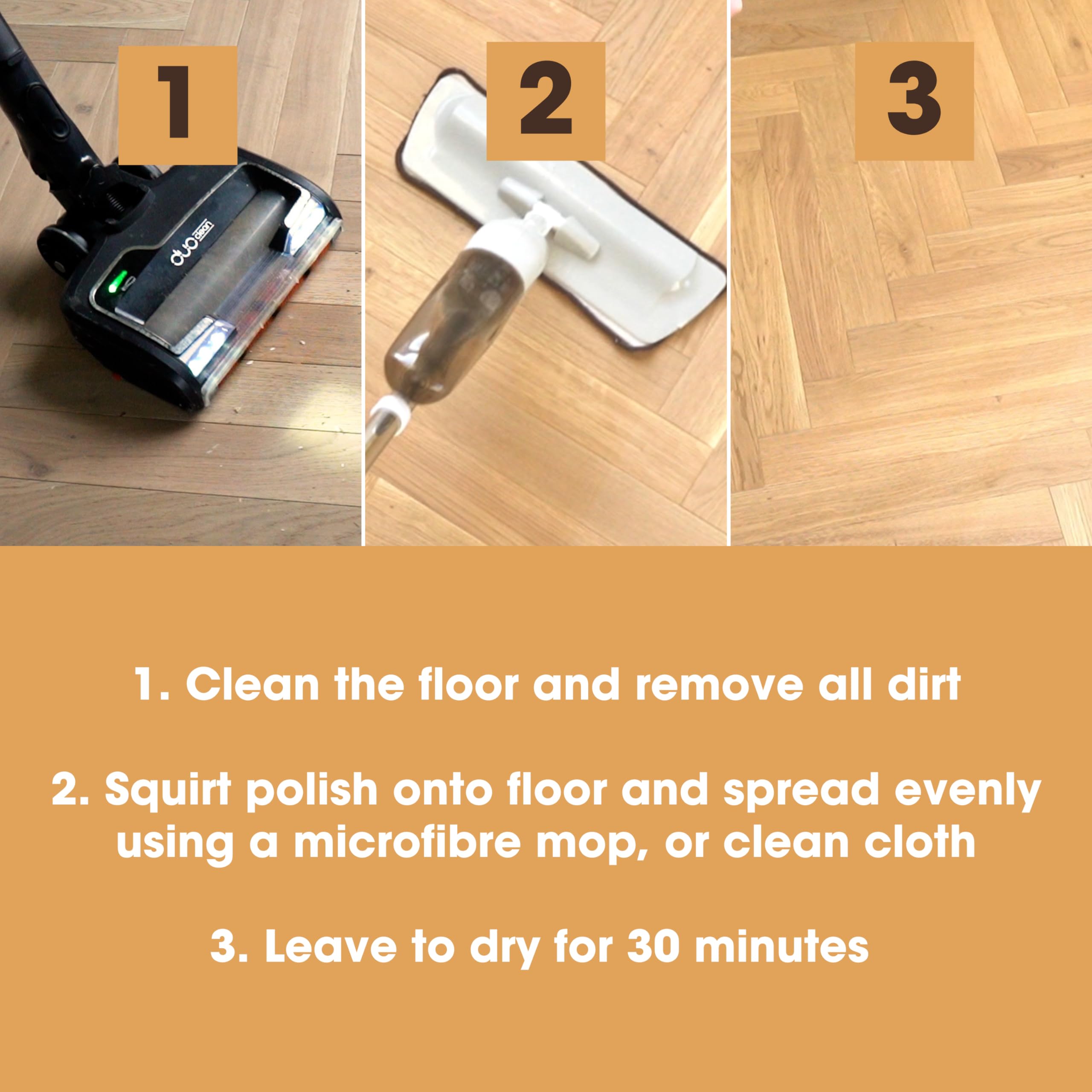 1

duo clean

2

3

1. Clean the floor and remove all dirt

2. Squirt polish onto floor and spread evenly using a microfibre mop, or clean cloth

3. Leave to dry for 30 minutes