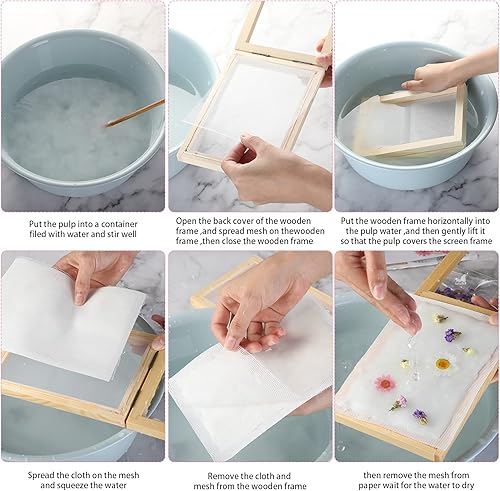 Put the pulp into a container filed with water and stir well

Open the back cover of the wooden frame ,and spread mesh on thewooden frame ,then close the wooden frame

Put the wooden frame horizontally into the pulp water ,and then gently lift it so that the pulp covers the screen frame

Spread the cloth on the mesh and squeeze the water

Remove the cloth and mesh from the wooden frame

then remove the mesh from paper wait for the water to dry