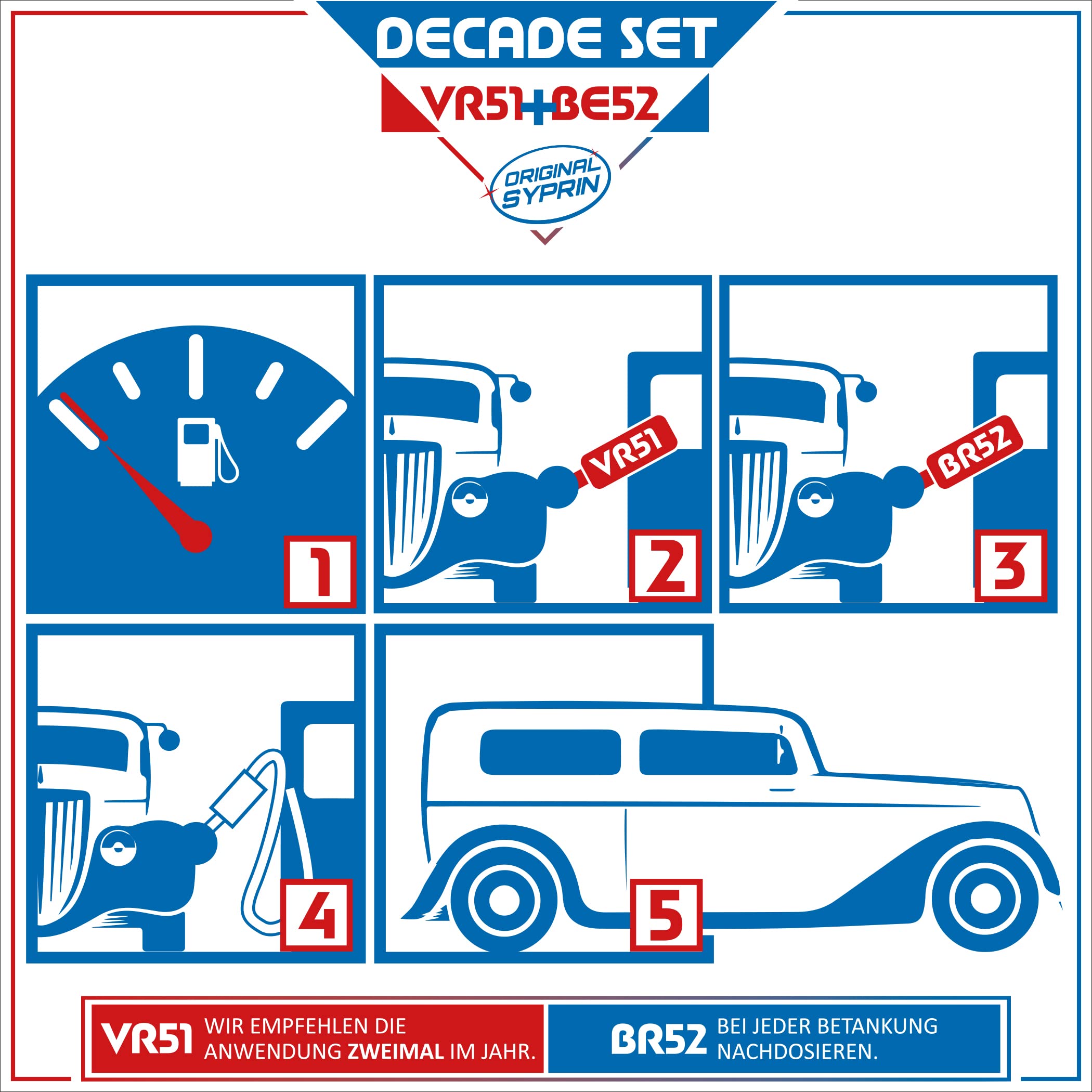 DECADE SET

VR51+BE52

ORIGINAL SYPRIN

1

VR51

2

BR52

3

4

5

VR51 WIR EMPFEHLEN DIE ANWENDUNG ZWEIMAL IM JAHR.

BR52 BEI JEDER BETANKUNG NACHDOSIEREN.