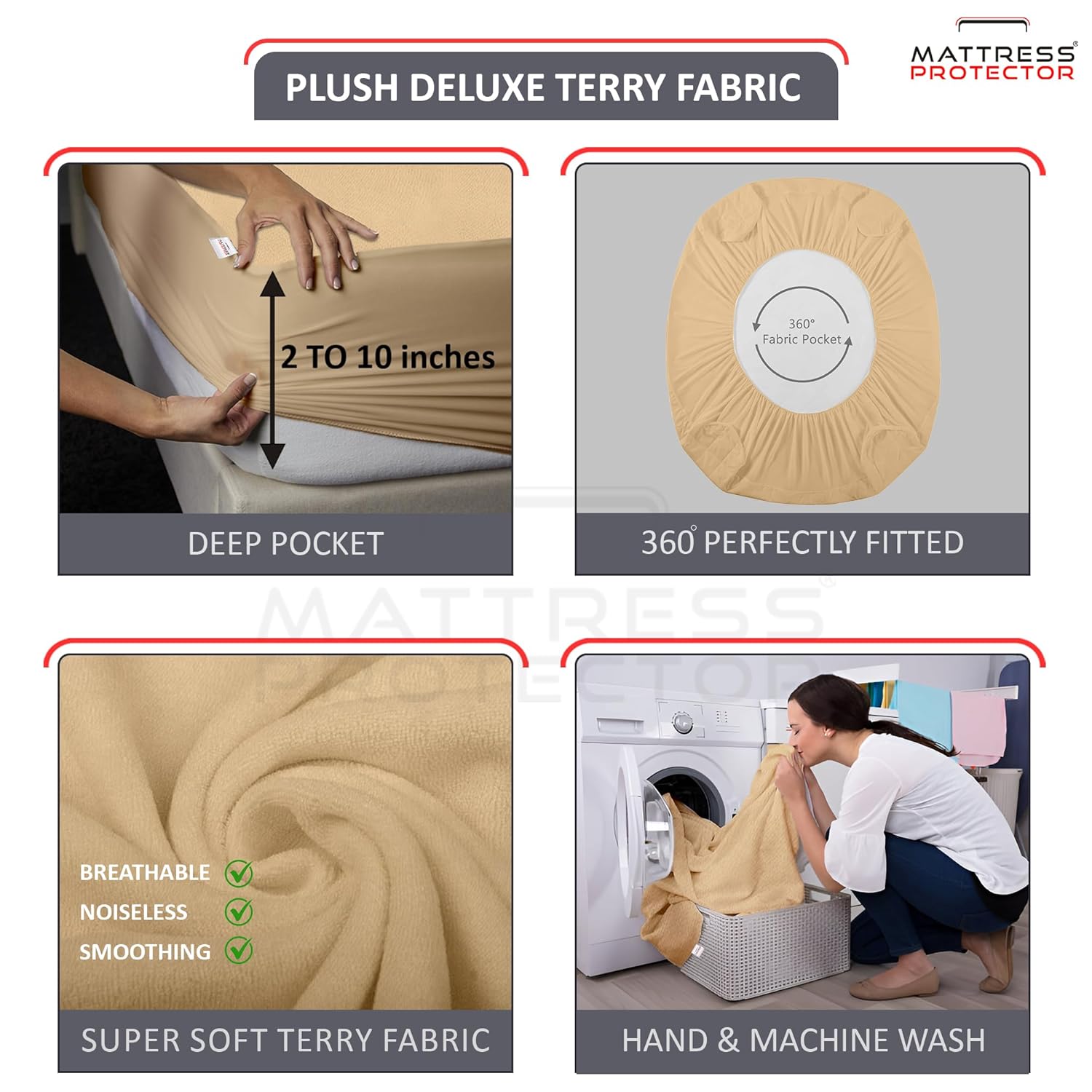 PLUSH DELUXE TERRY FABRIC

MATTRESS® PROTECTOR

2 TO 10 inches

DEEP POCKET

360°
Fabric Pocket

360° PERFECTLY FITTED

MATTRESS® PROTECTOR

BREATHABLE

NOISELESS

SMOOTHING

SUPER SOFT TERRY FABRIC

HAND & MACHINE WASH