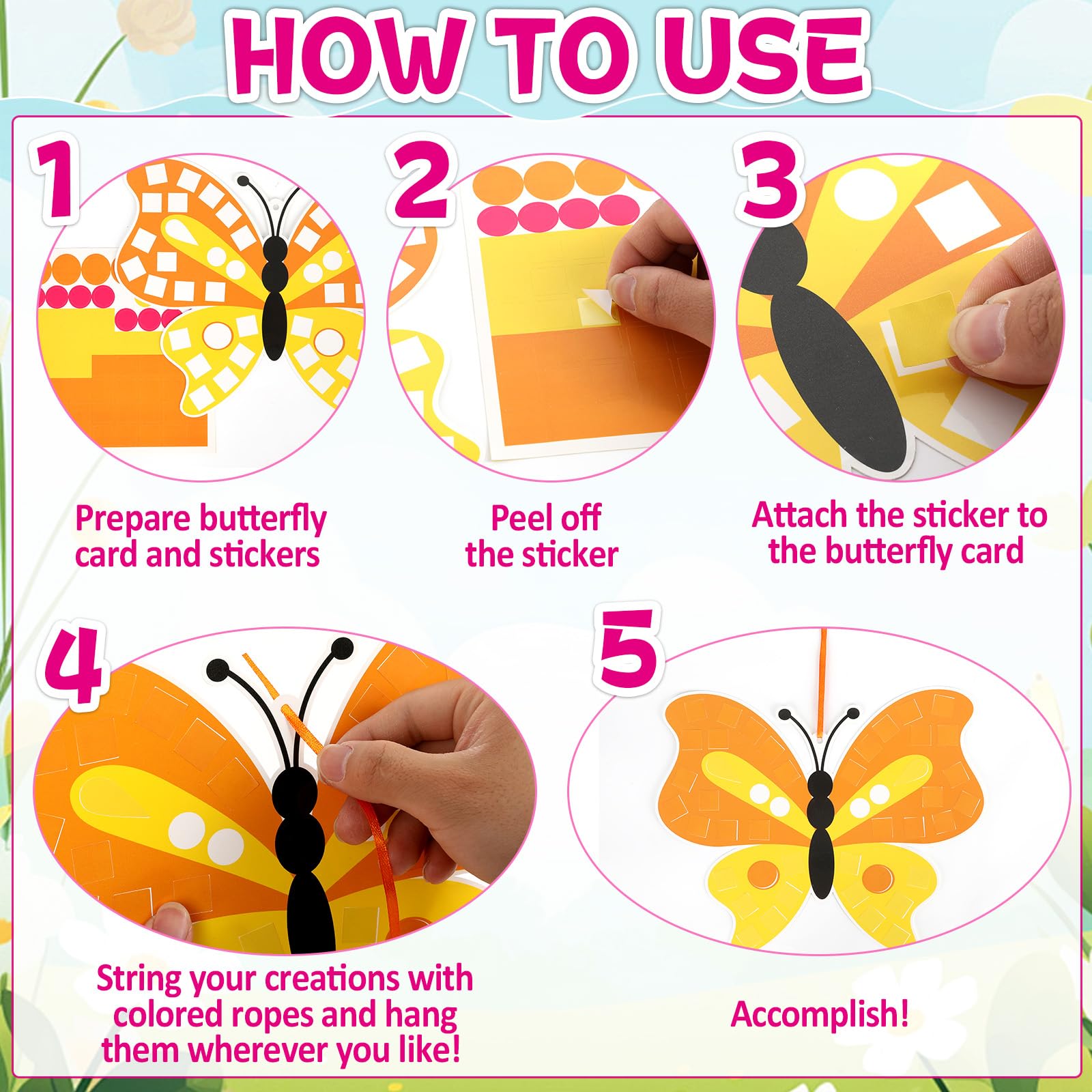 HOW TO USE

1
Prepare butterfly card and stickers

2
Peel off the sticker

3
Attach the sticker to the butterfly card

4
String your creations with colored ropes and hang them wherever you like!

5
Accomplish!