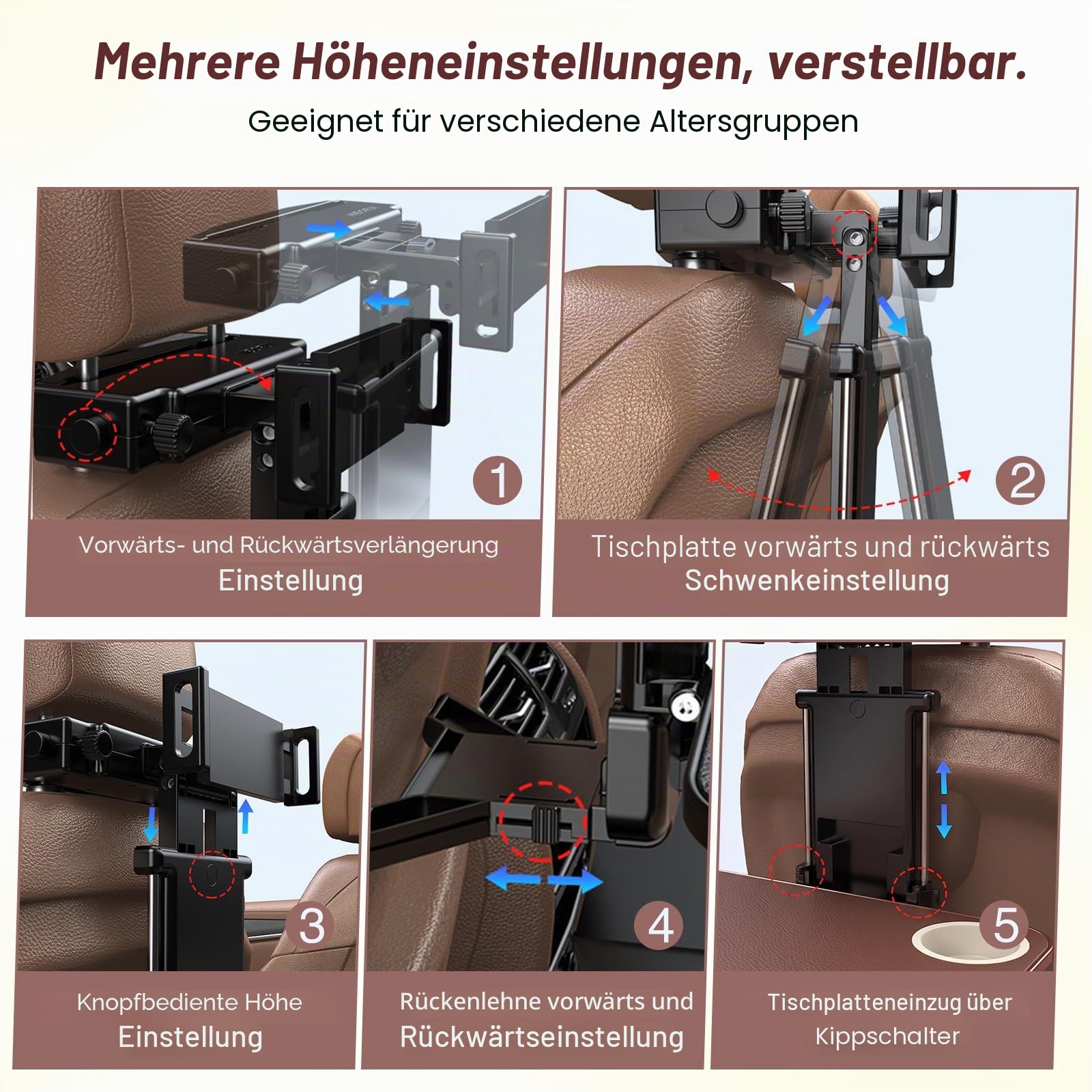 Mehrere Höheneinstellungen, verstellbar.

Geeignet für verschiedene Altersgruppen

1

Vorwärts- und Rückwärtsverlängerung
Einstellung

2

Tischplatte vorwärts und rückwärts
Schwenkeinstellung

3

Knopfbediente Höhe
Einstellung

4

Rückenlehne vorwärts und
Rückwärtseinstellung

5

Tischplatteneinzug über
Kippschalter