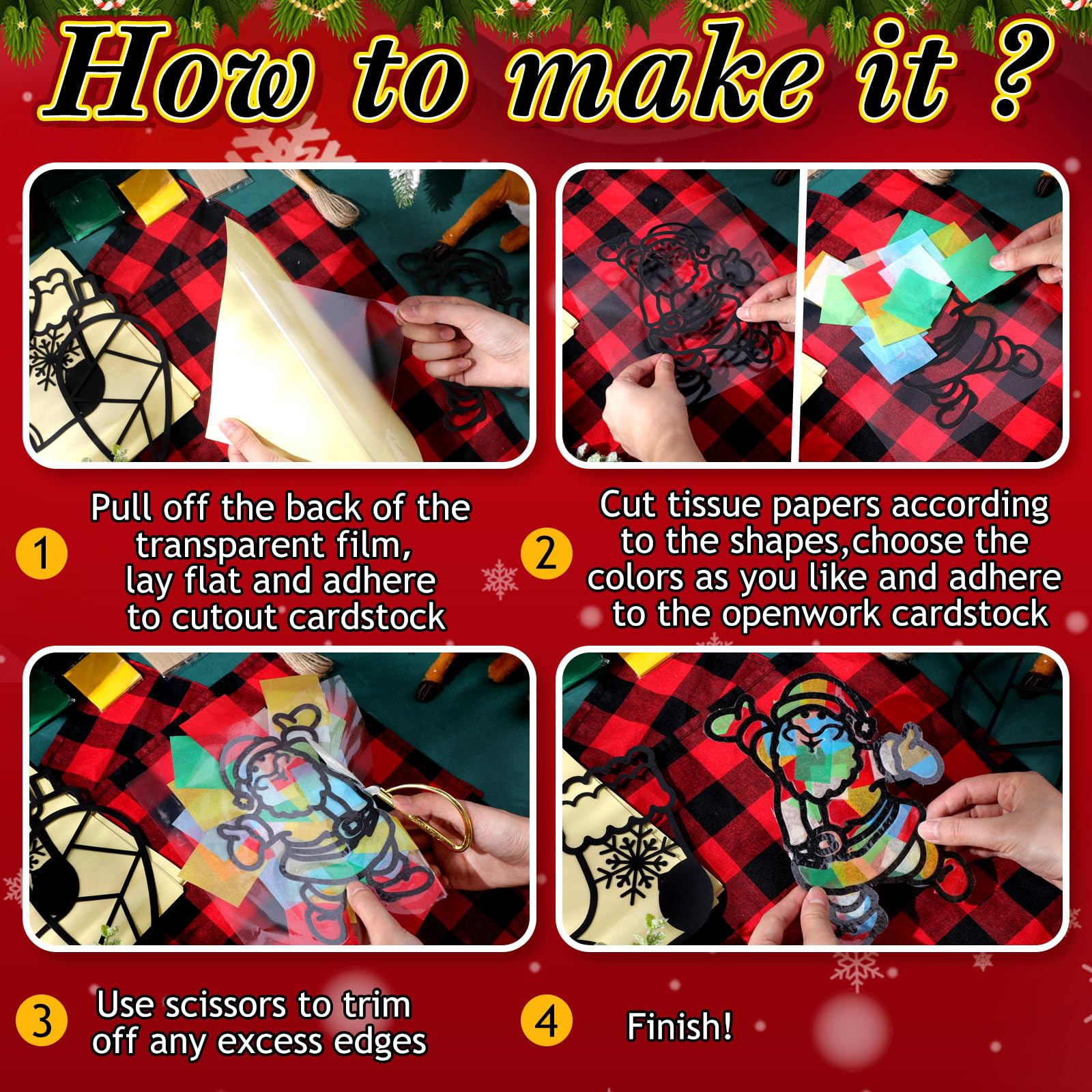 How to make it ?

1 Pull off the back of the transparent film, lay flat and adhere to cutout cardstock

2 Cut tissue papers according to the shapes,choose the colors as you like and adhere to the openwork cardstock

3 Use scissors to trim off any excess edges

4 Finish!