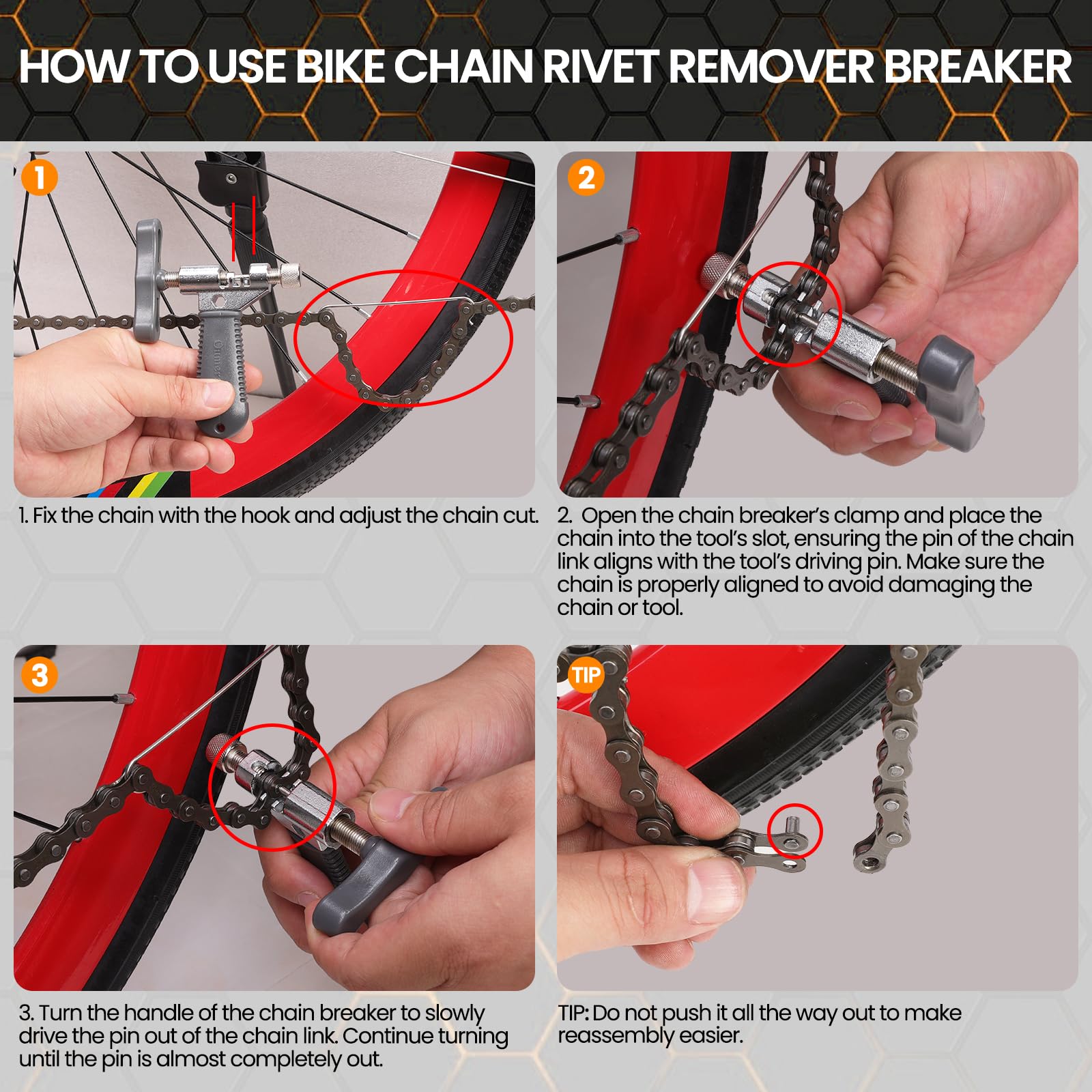 HOW TO USE BIKE CHAIN RIVET REMOVER BREAKER

1

1. Fix the chain with the hook and adjust the chain cut.

2

2. Open the chain breaker's clamp and place the chain into the tool's slot, ensuring the pin of the chain link aligns with the tool's driving pin. Make sure the chain is properly aligned to avoid damaging the chain or tool.

3

3. Turn the handle of the chain breaker to slowly drive the pin out of the chain link. Continue turning until the pin is almost completely out.

TIP

TIP: Do not push it all the way out to make reassembly easier.