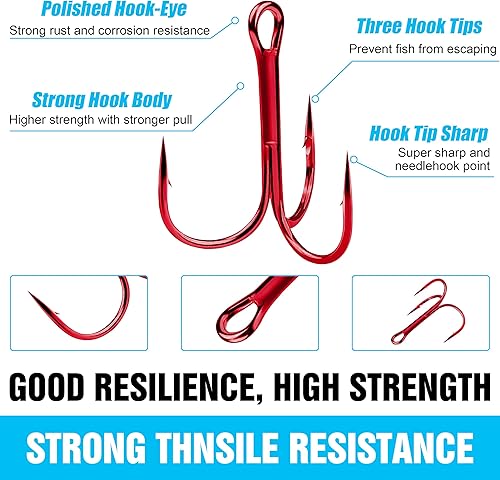 Polished Hook-Eye
Strong rust and corrosion resistance

Three Hook Tips
Prevent fish from escaping

Strong Hook Body
Higher strength with stronger pull

Hook Tip Sharp
Super sharp and needlehook point

GOOD RESILIENCE, HIGH STRENGTH

STRONG THNSILE RESISTANCE