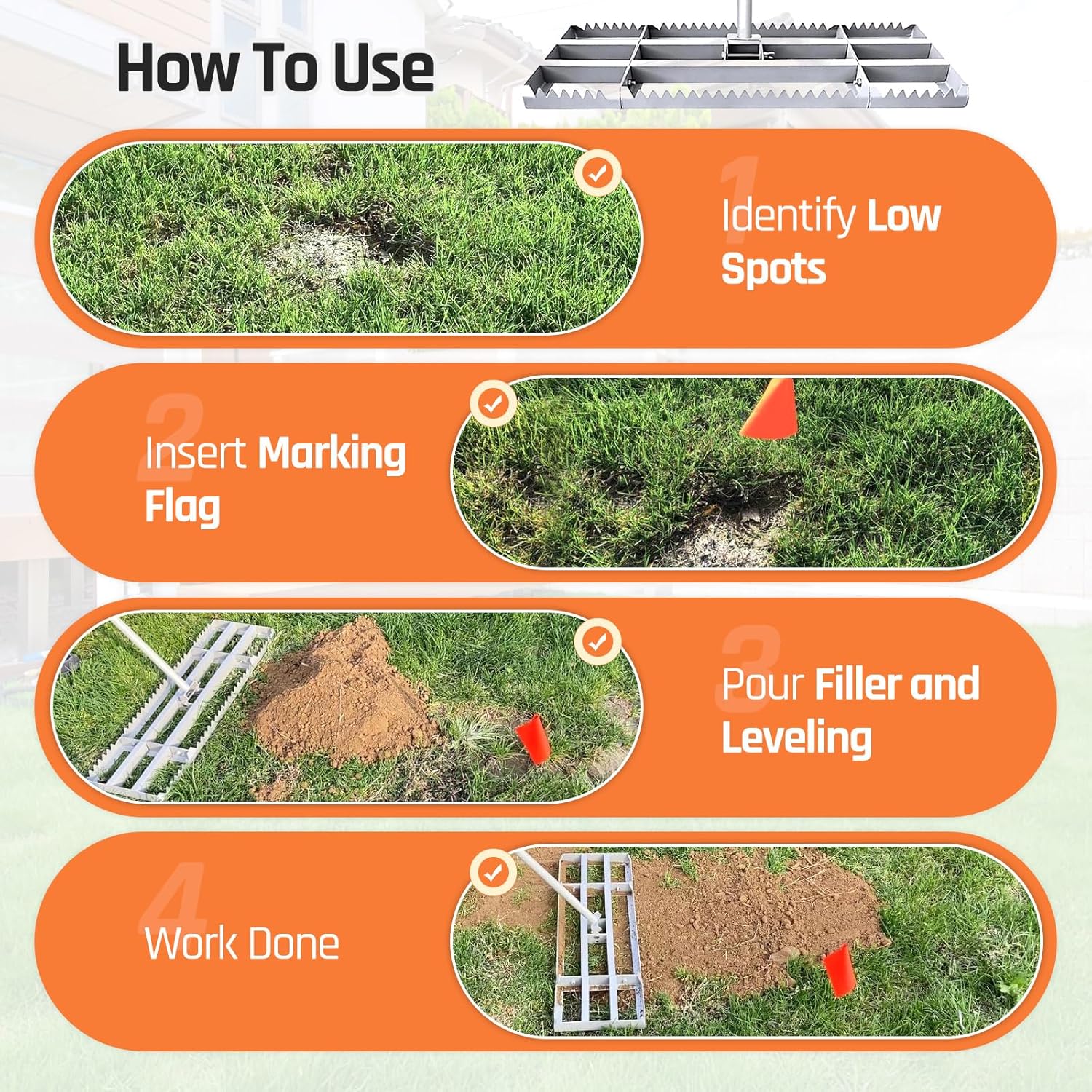 How To Use

1

Identify Low Spots

2

Insert Marking Flag

3

Pour Filler and Leveling

4

Work Done