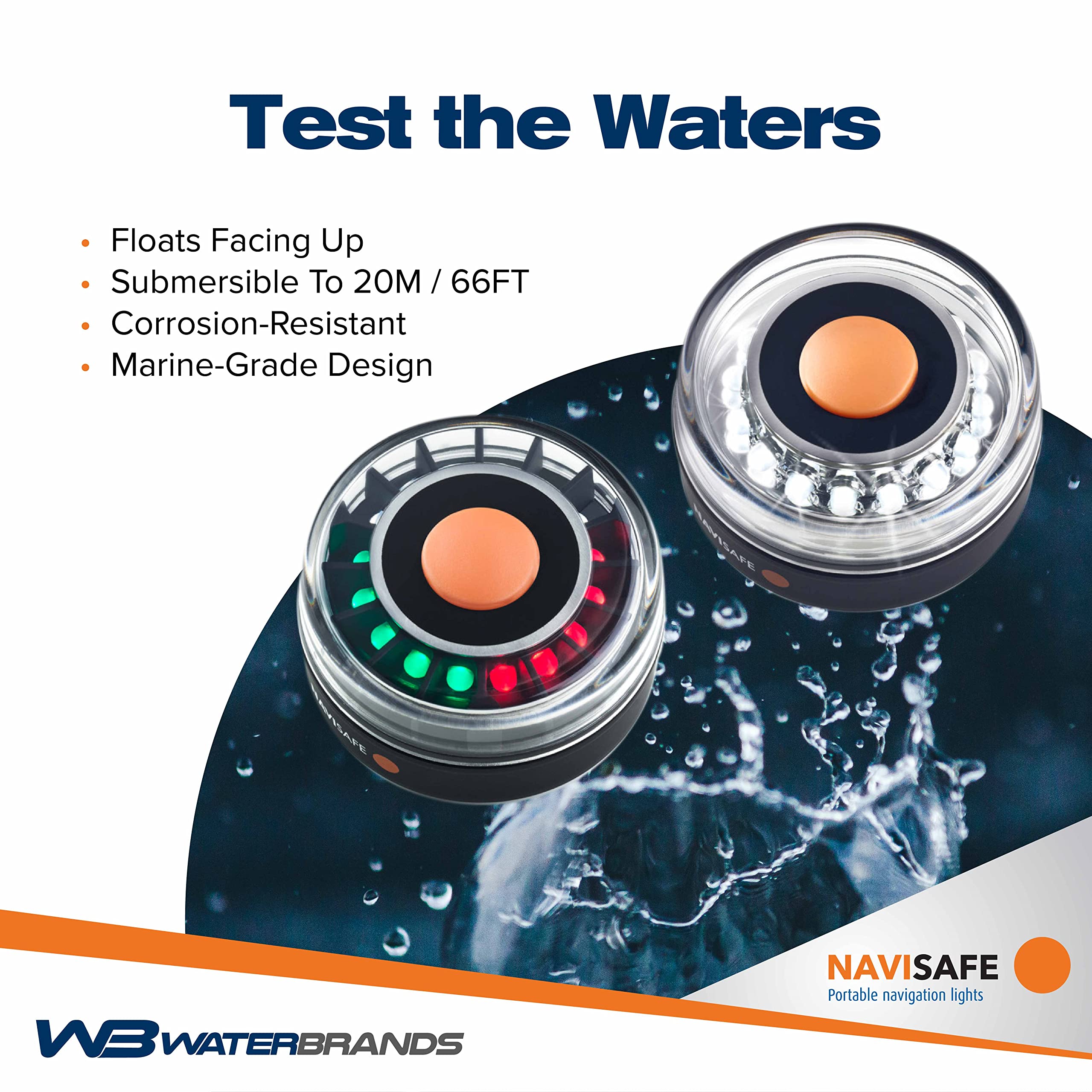 Test the Waters

• Floats Facing Up
• Submersible To 20M / 66FT
• Corrosion-Resistant
• Marine-Grade Design

NAVISAFE

NAVISAFE

NAVISAFE
Portable navigation lights

WB WATERBRANDS