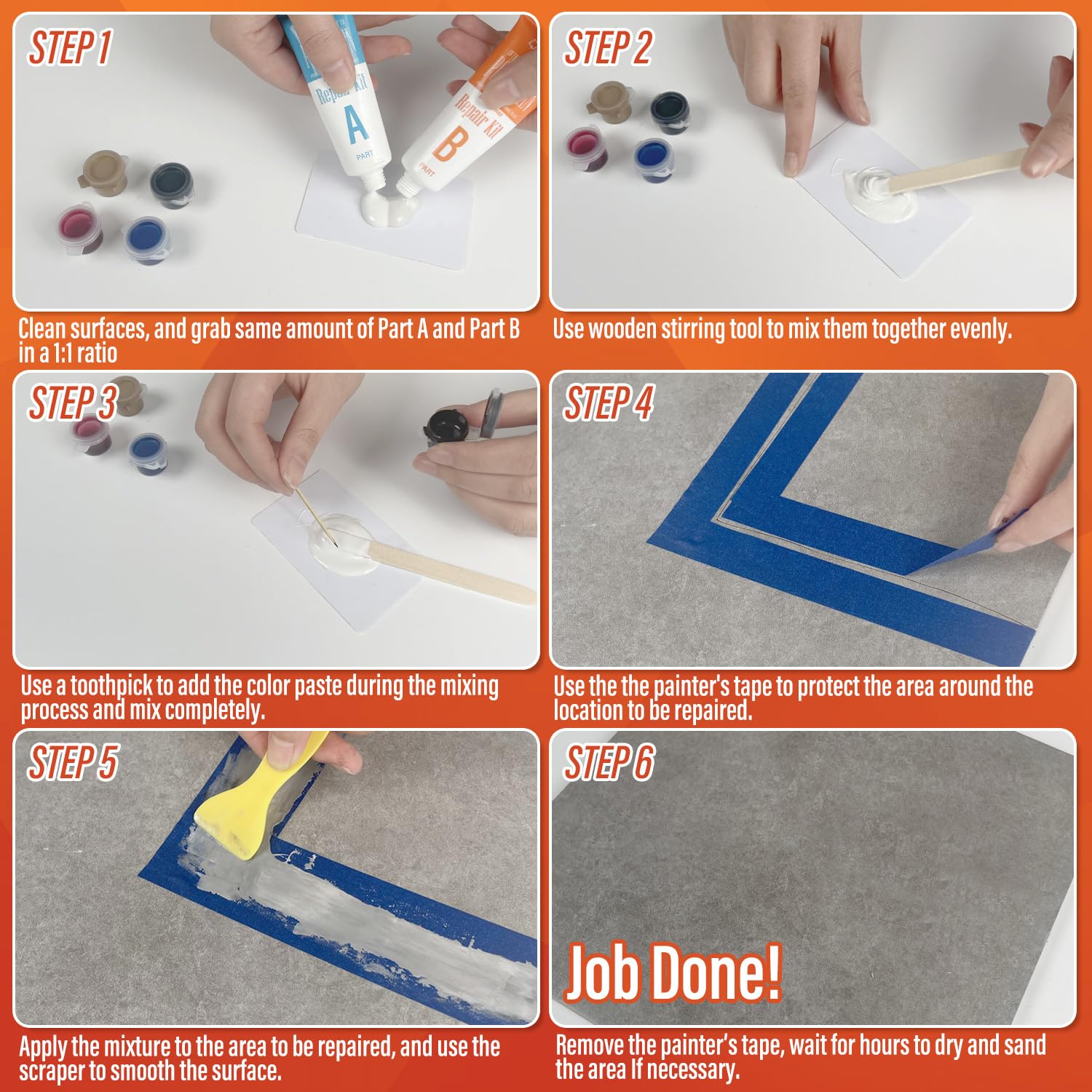 STEP 1

Repair Kit
A
PART

Repair Kit
B
PART

Clean surfaces, and grab same amount of Part A and Part B in a 1:1 ratio

STEP 2

Use wooden stirring tool to mix them together evenly.

STEP 3

Use a toothpick to add the color paste during the mixing process and mix completely.

STEP 4

Use the the painter's tape to protect the area around the location to be repaired.

STEP 5

Apply the mixture to the area to be repaired, and use the scraper to smooth the surface.

STEP 6

Job Done!

Remove the painter's tape, wait for hours to dry and sand the area If necessary.