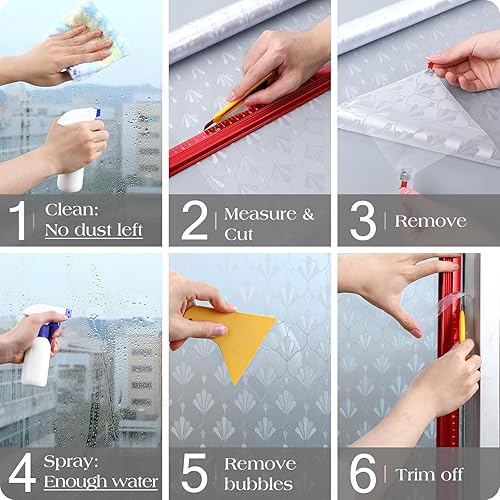 1 Clean: No dust left

2 Measure & Cut

3 Remove

4 Spray: Enough water

5 Remove bubbles

6 Trim off