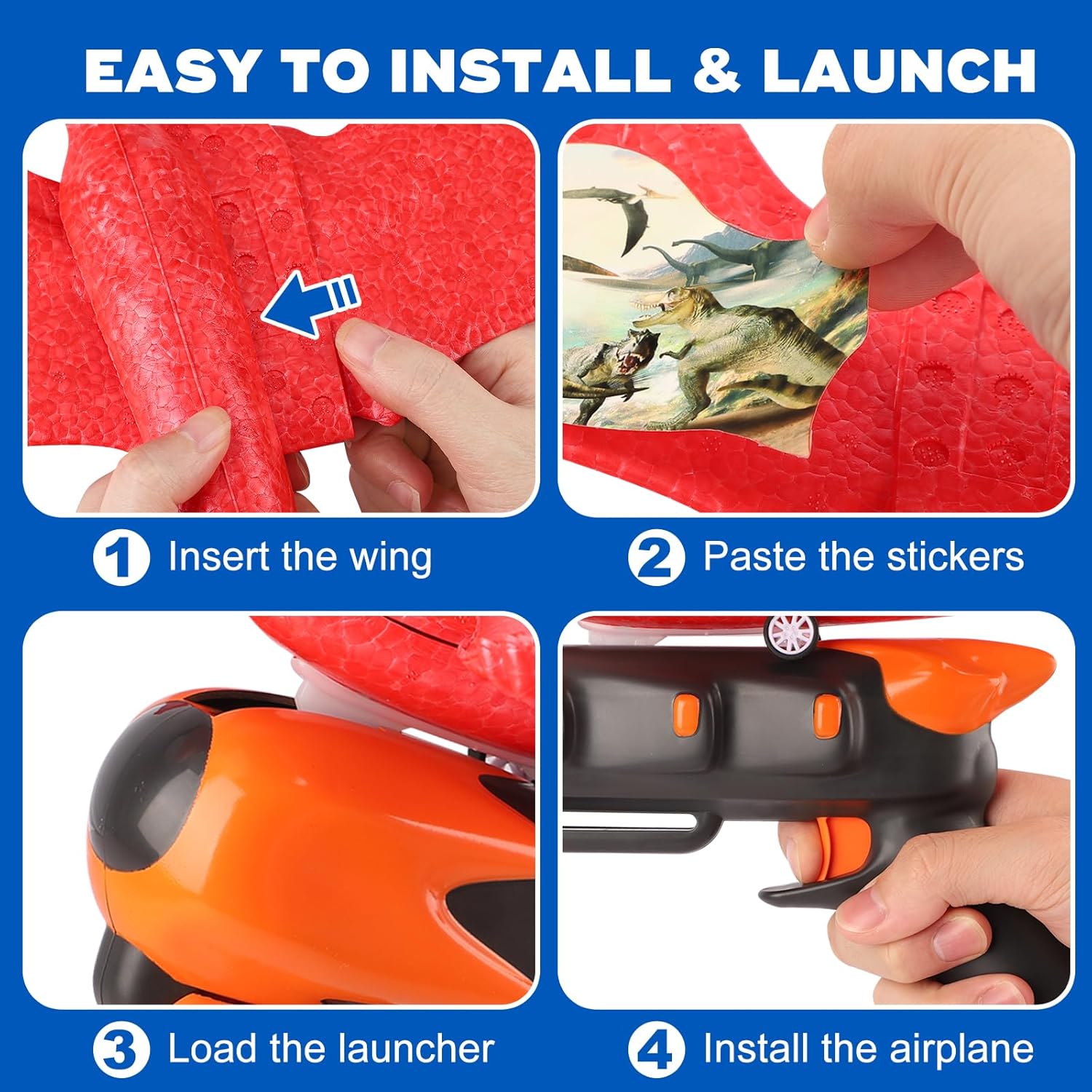 EASY TO INSTALL & LAUNCH

1 Insert the wing

2 Paste the stickers

3 Load the launcher

4 Install the airplane