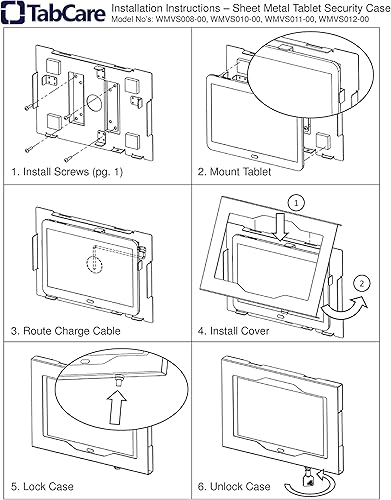 TabCare

Installation Instructions – Sheet Metal Tablet Security Case
Model No's: WMVS008-00, WMVS010-00, WMVS011-00, WMVS012-00

1. Install Screws (pg. 1)

2. Mount Tablet

3. Route Charge Cable

1

2

4. Install Cover

5. Lock Case

6. Unlock Case