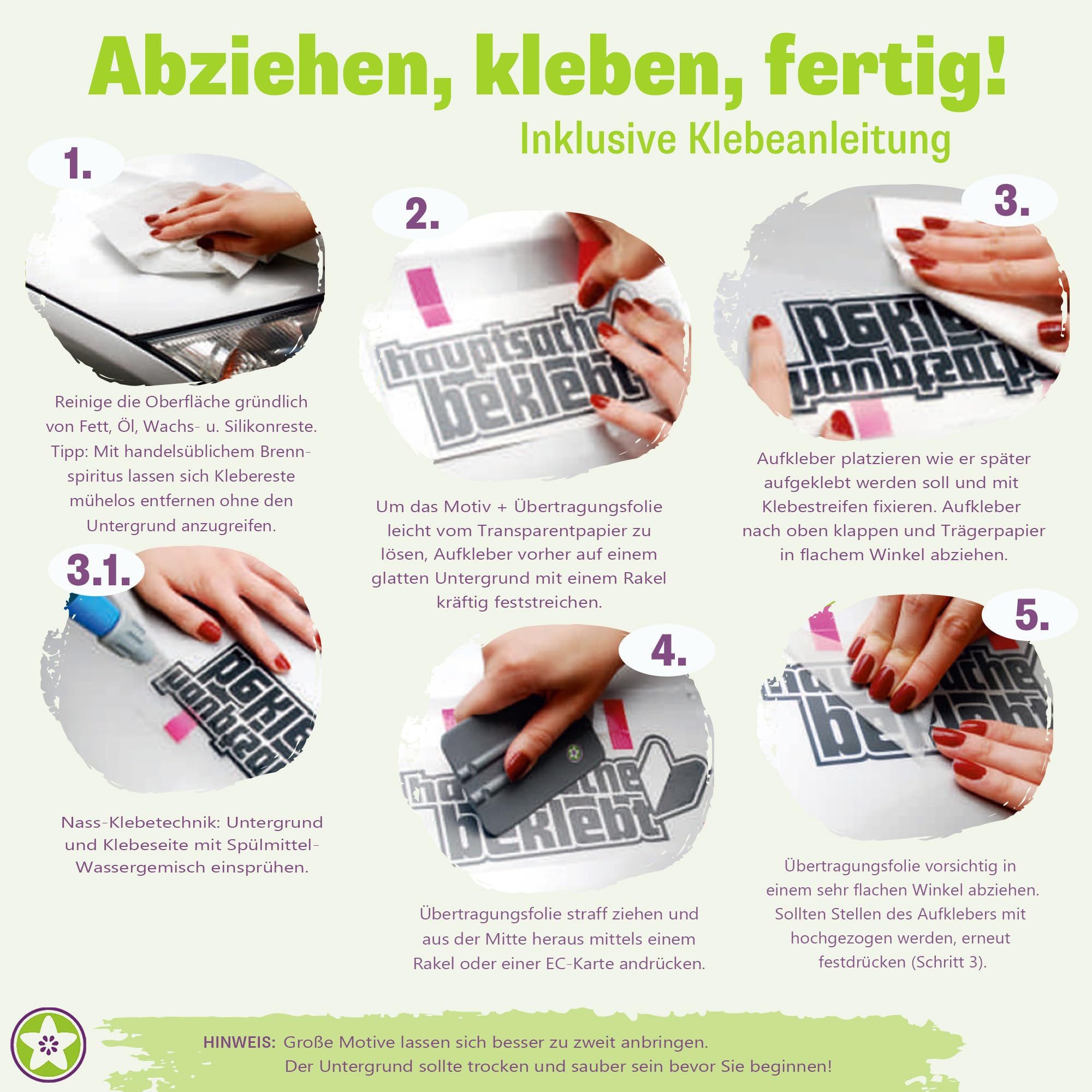 Abziehen, kleben, fertig!

Inklusive Klebeanleitung

1.

Reinige die Oberfläche gründlich von Fett, Öl, Wachs- u. Silikonreste. Tipp: Mit handelsüblichem Brennspiritus lassen sich Klebereste mühelos entfernen ohne den Untergrund anzugreifen.

2.

hauptsache beklebt

Um das Motiv + Übertragungsfolie leicht vom Transparentpapier zu lösen, Aufkleber vorher auf einem glatten Untergrund mit einem Rakel kräftig feststreichen.

3.

Aufkleber platzieren wie er später aufgeklebt werden soll und mit Klebestreifen fixieren. Aufkleber nach oben klappen und Trägerpapier in flachem Winkel abziehen.

3.1.

Nass-Klebetechnik: Untergrund und Klebeseite mit Spülmittel-Wassergemisch einsprühen.

4.

beklebt

Übertragungsfolie straff ziehen und aus der Mitte heraus mittels einem Rakel oder einer EC-Karte andrücken.

5.

Übertragungsfolie vorsichtig in einem sehr flachen Winkel abziehen. Sollten Stellen des Aufklebers mit hochgezogen werden, erneut festdrücken (Schritt 3).

HINWEIS: Große Motive lassen sich besser zu zweit anbringen. Der Untergrund sollte trocken und sauber sein bevor Sie beginnen!