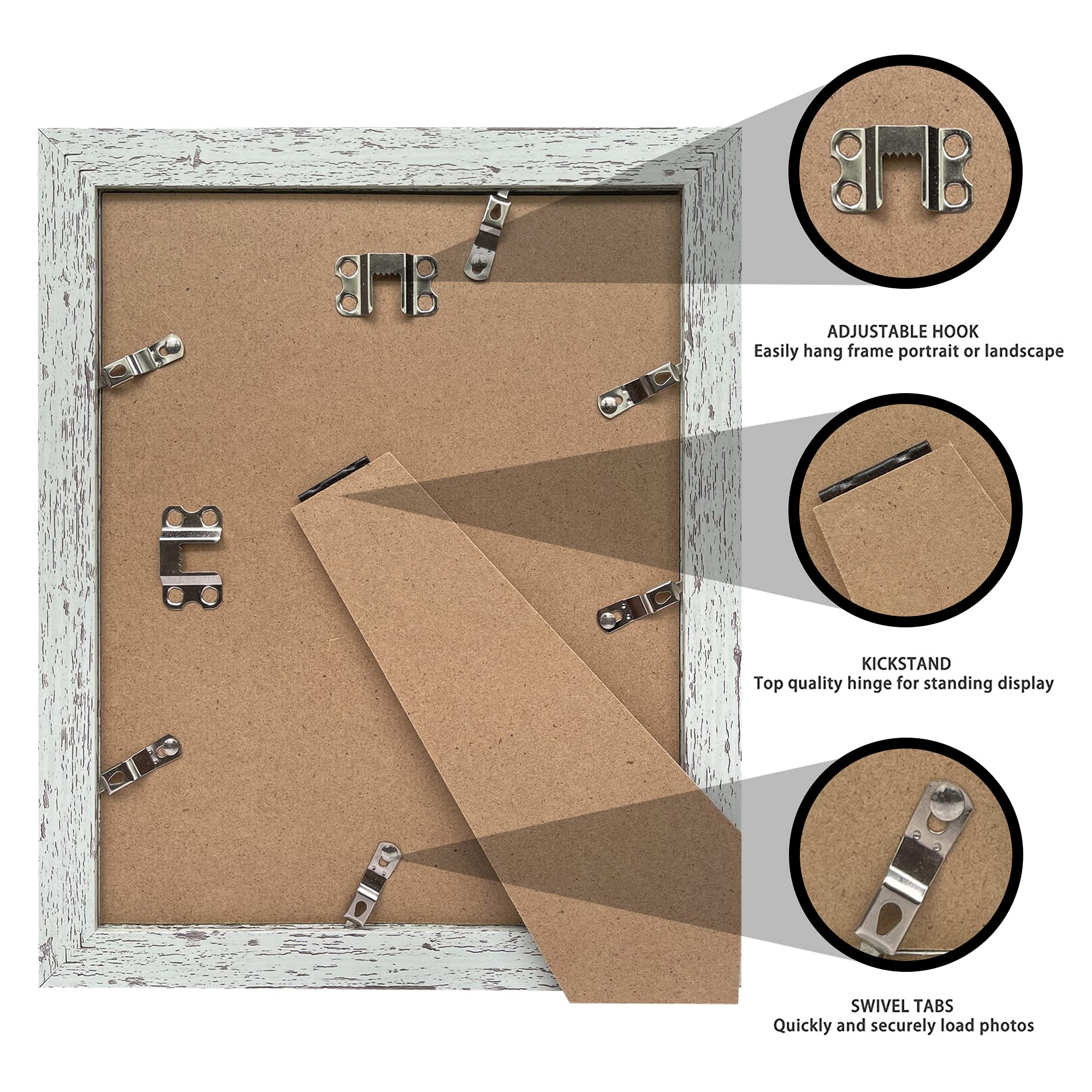 ADJUSTABLE HOOK
Easily hang frame portrait or landscape

KICKSTAND
Top quality hinge for standing display

SWIVEL TABS
Quickly and securely load photos