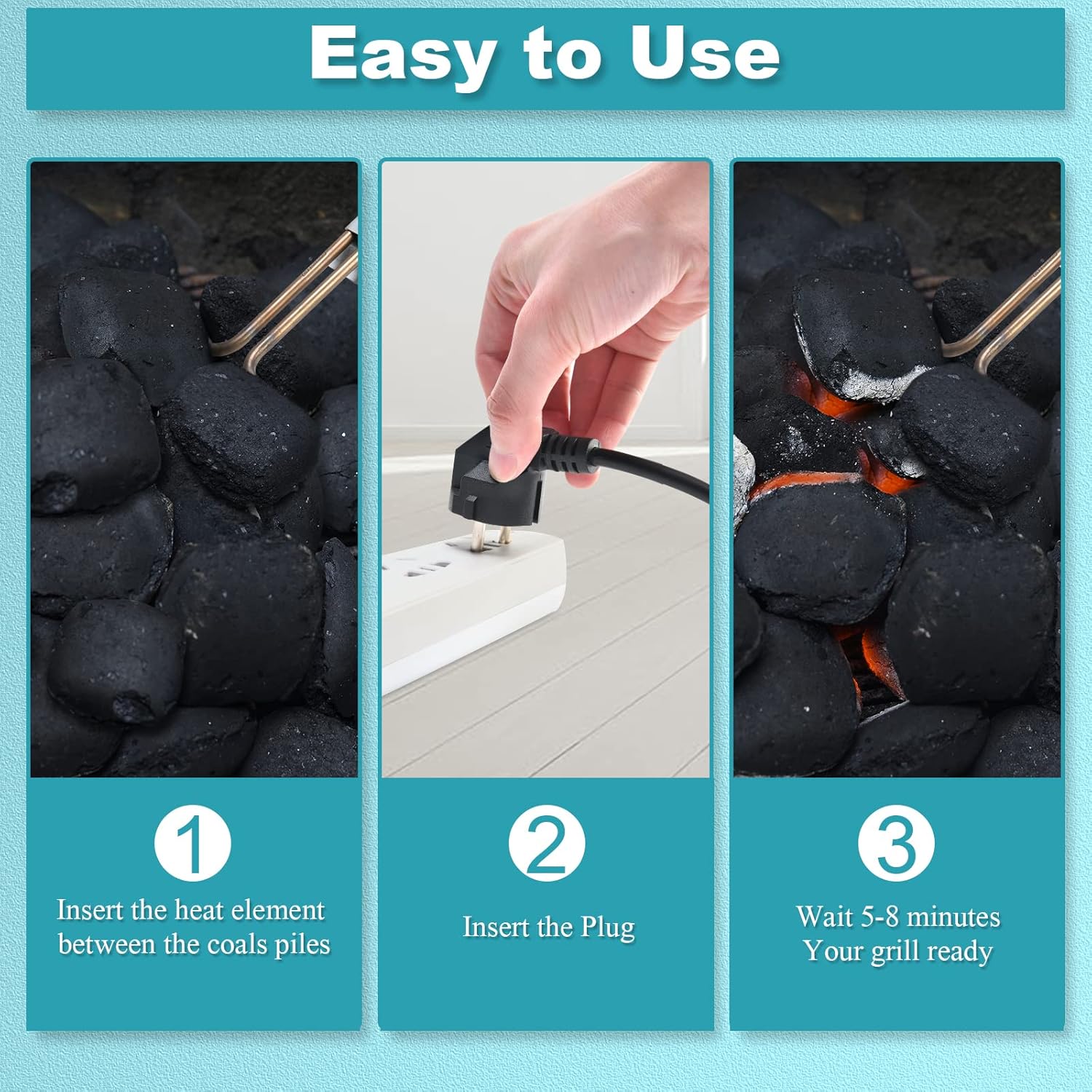 Easy to Use

1
Insert the heat element between the coals piles

2
Insert the Plug

3
Wait 5-8 minutes
Your grill ready