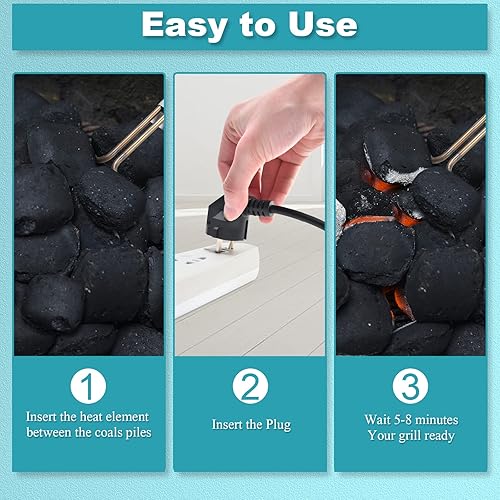 Easy to Use

1
Insert the heat element between the coals piles

2
Insert the Plug

3
Wait 5-8 minutes
Your grill ready