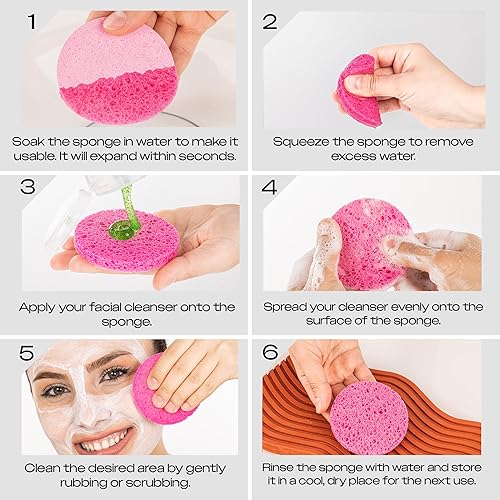 1

Soak the sponge in water to make it usable. It will expand within seconds.

2

Squeeze the sponge to remove excess water.

3

Apply your facial cleanser onto the sponge.

4

Spread your cleanser evenly onto the surface of the sponge.

5

Clean the desired area by gently rubbing or scrubbing.

6

Rinse the sponge with water and store it in a cool, dry place for the next use.