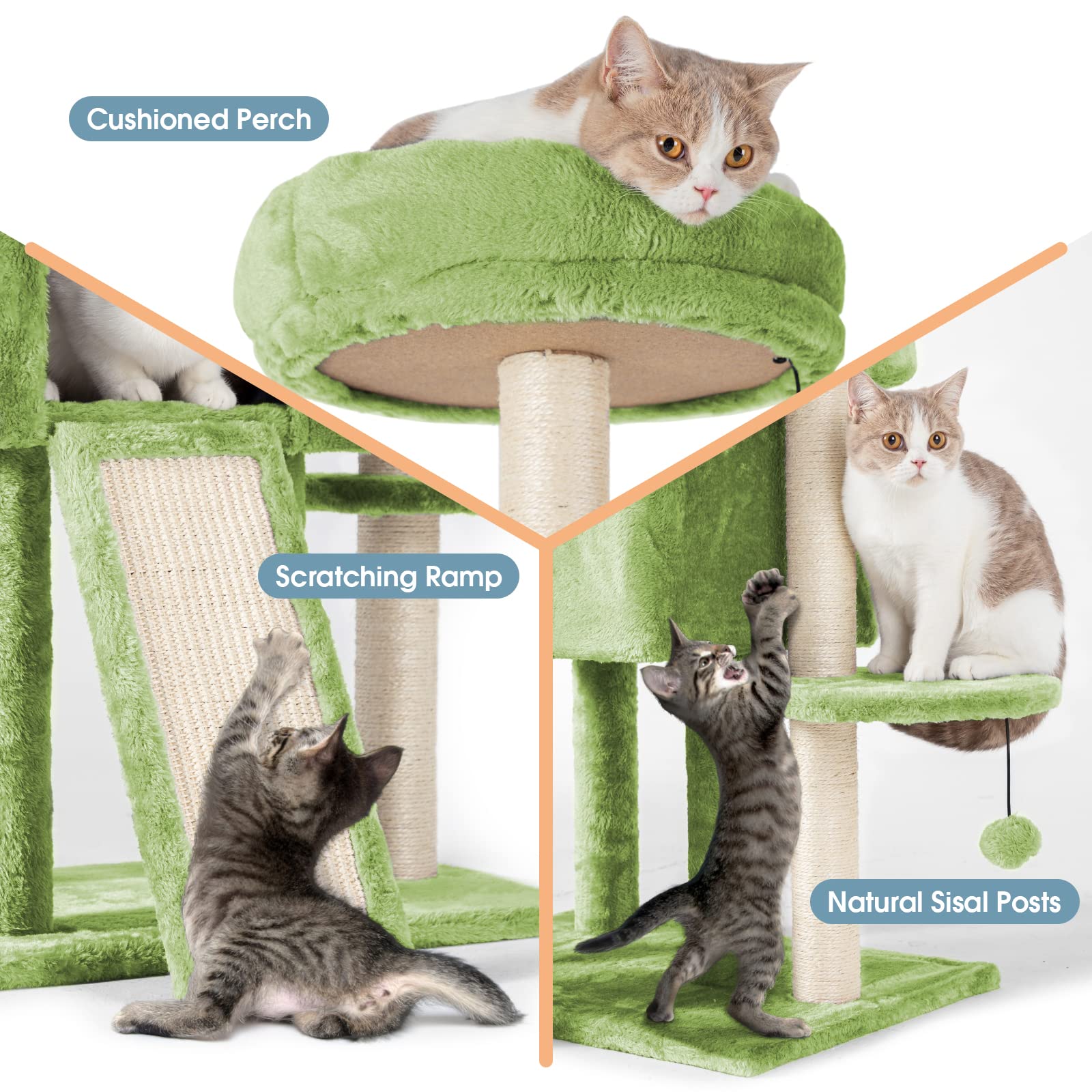 Cushioned Perch

Scratching Ramp

Natural Sisal Posts