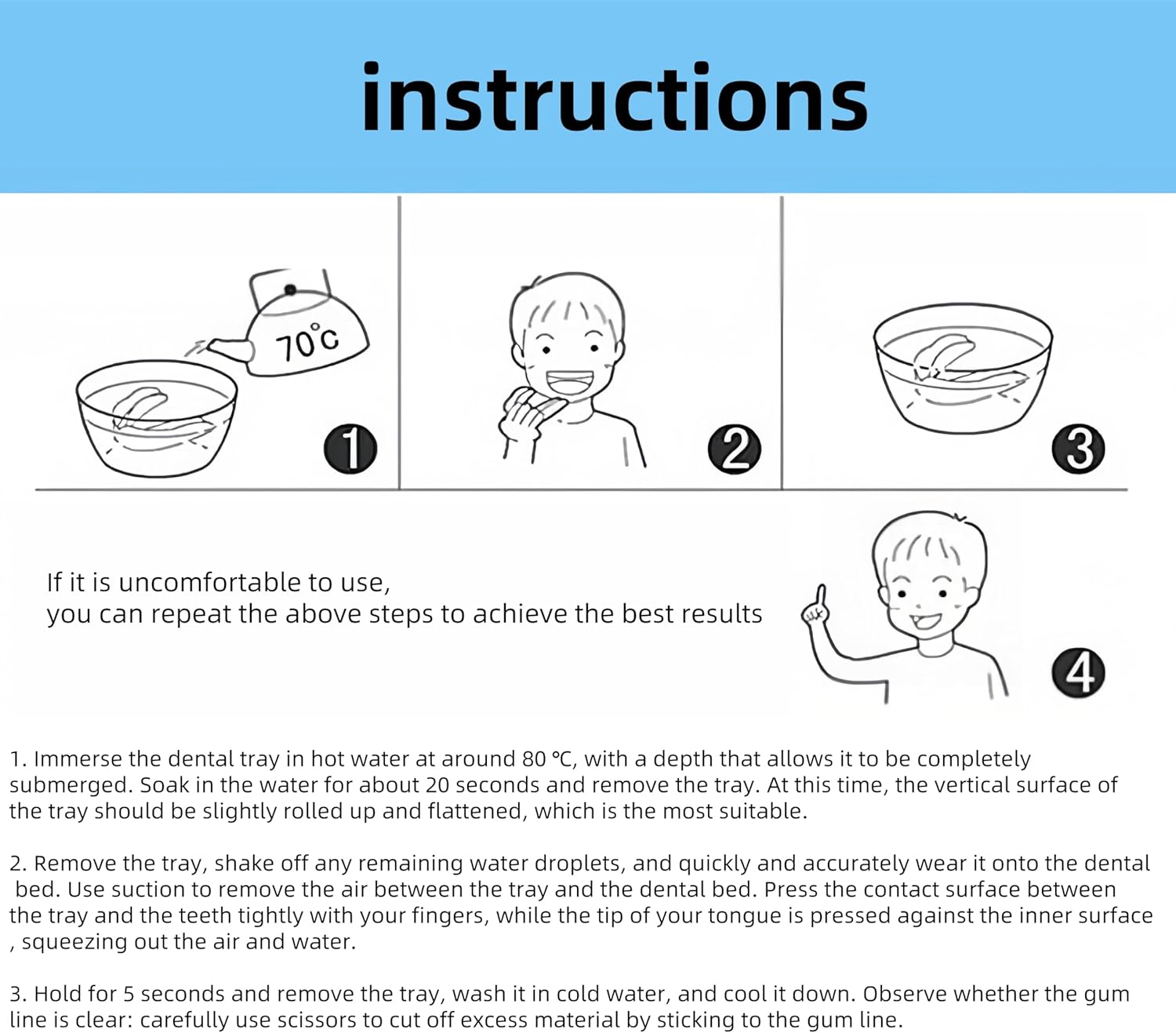 instructions

70°C

1

2

3

If it is uncomfortable to use,
you can repeat the above steps to achieve the best results

4

1. Immerse the dental tray in hot water at around 80 ℃, with a depth that allows it to be completely submerged. Soak in the water for about 20 seconds and remove the tray. At this time, the vertical surface of the tray should be slightly rolled up and flattened, which is the most suitable.

2. Remove the tray, shake off any remaining water droplets, and quickly and accurately wear it onto the dental bed. Use suction to remove the air between the tray and the dental bed. Press the contact surface between the tray and the teeth tightly with your fingers, while the tip of your tongue is pressed against the inner surface , squeezing out the air and water.

3. Hold for 5 seconds and remove the tray, wash it in cold water, and cool it down. Observe whether the gum line is clear: carefully use scissors to cut off excess material by sticking to the gum line.