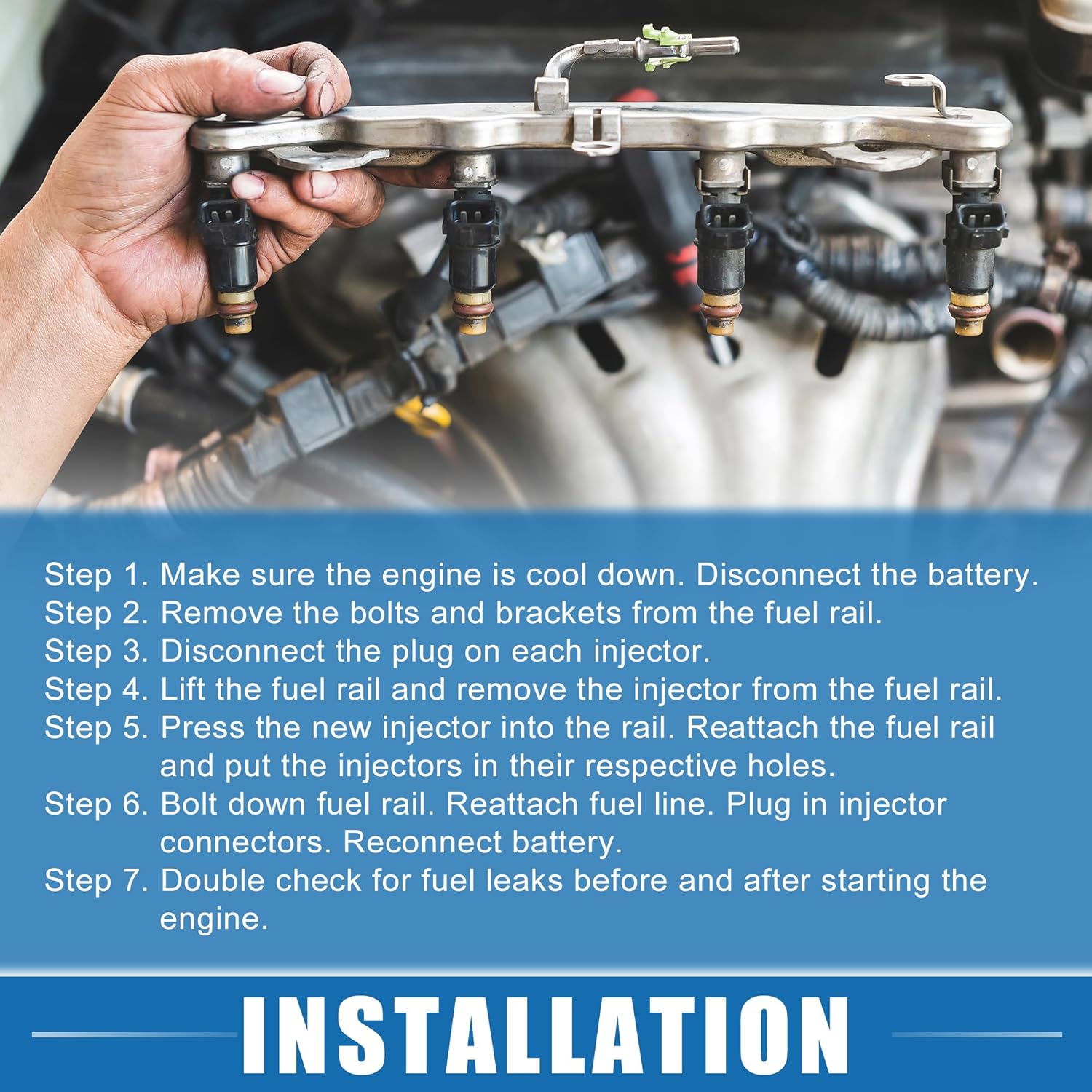 Step 1. Make sure the engine is cool down. Disconnect the battery.
Step 2. Remove the bolts and brackets from the fuel rail.
Step 3. Disconnect the plug on each injector.
Step 4. Lift the fuel rail and remove the injector from the fuel rail.
Step 5. Press the new injector into the rail. Reattach the fuel rail and put the injectors in their respective holes.
Step 6. Bolt down fuel rail. Reattach fuel line. Plug in injector connectors. Reconnect battery.
Step 7. Double check for fuel leaks before and after starting the engine.

INSTALLATION