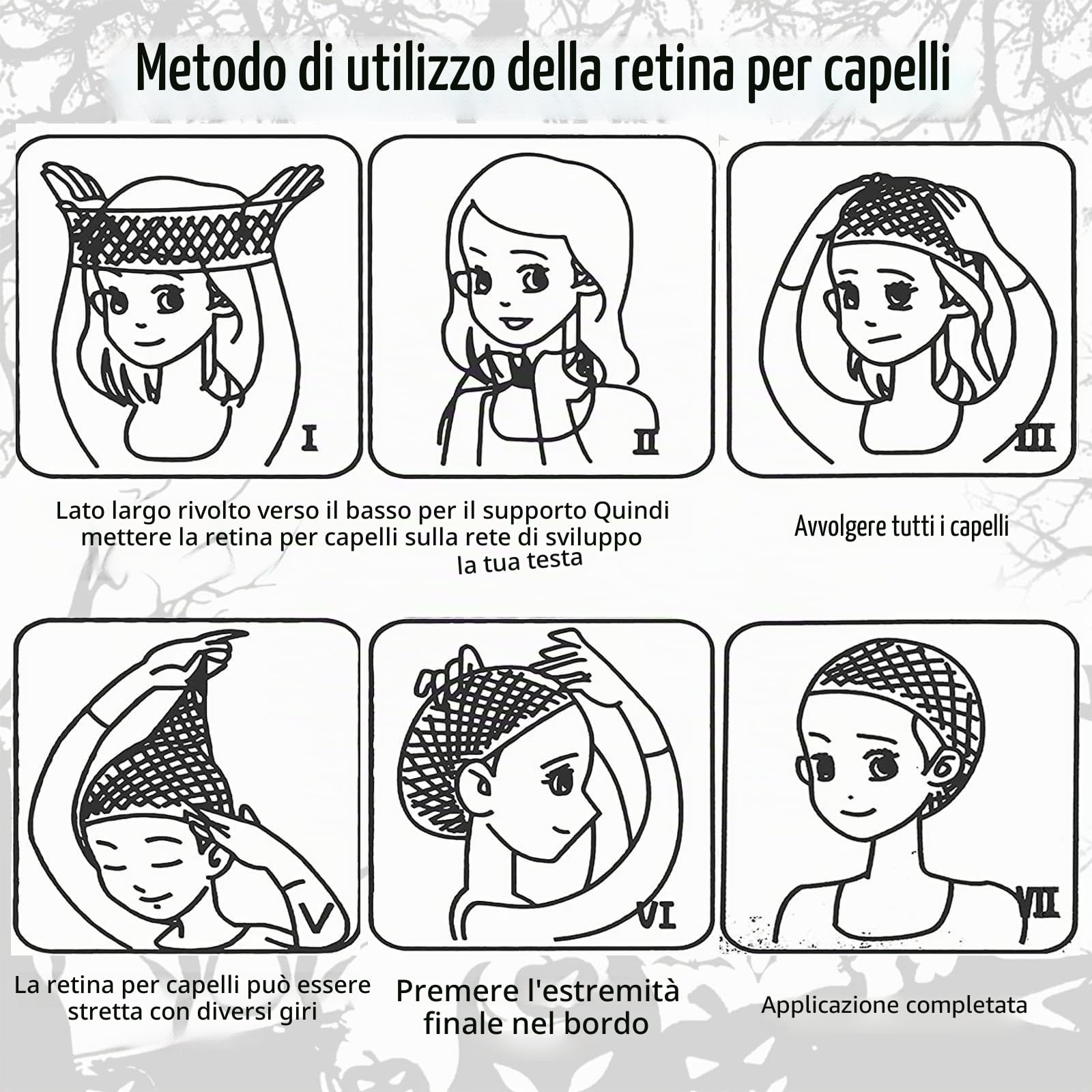 Metodo di utilizzo della retina per capelli

I

II

III

Lato largo rivolto verso il basso per il supporto Quindi mettere la retina per capelli sulla rete di sviluppo la tua testa

Avvolgere tutti i capelli

V

VI

VII

La retina per capelli può essere stretta con diversi giri

Premere l'estremità finale nel bordo

Applicazione completata