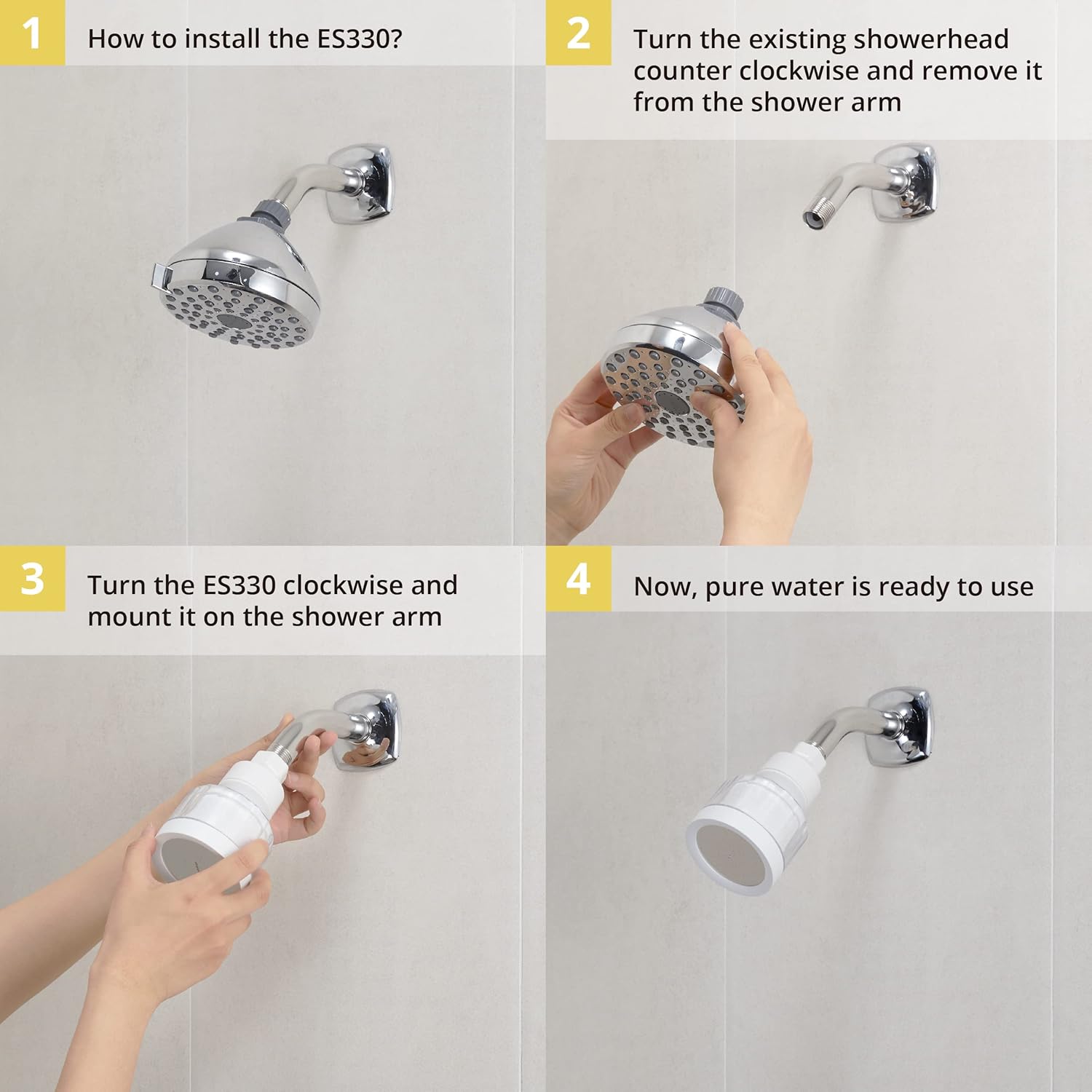 1 How to install the ES330?

2 Turn the existing showerhead counter clockwise and remove it from the shower arm

3 Turn the ES330 clockwise and mount it on the shower arm

4 Now, pure water is ready to use