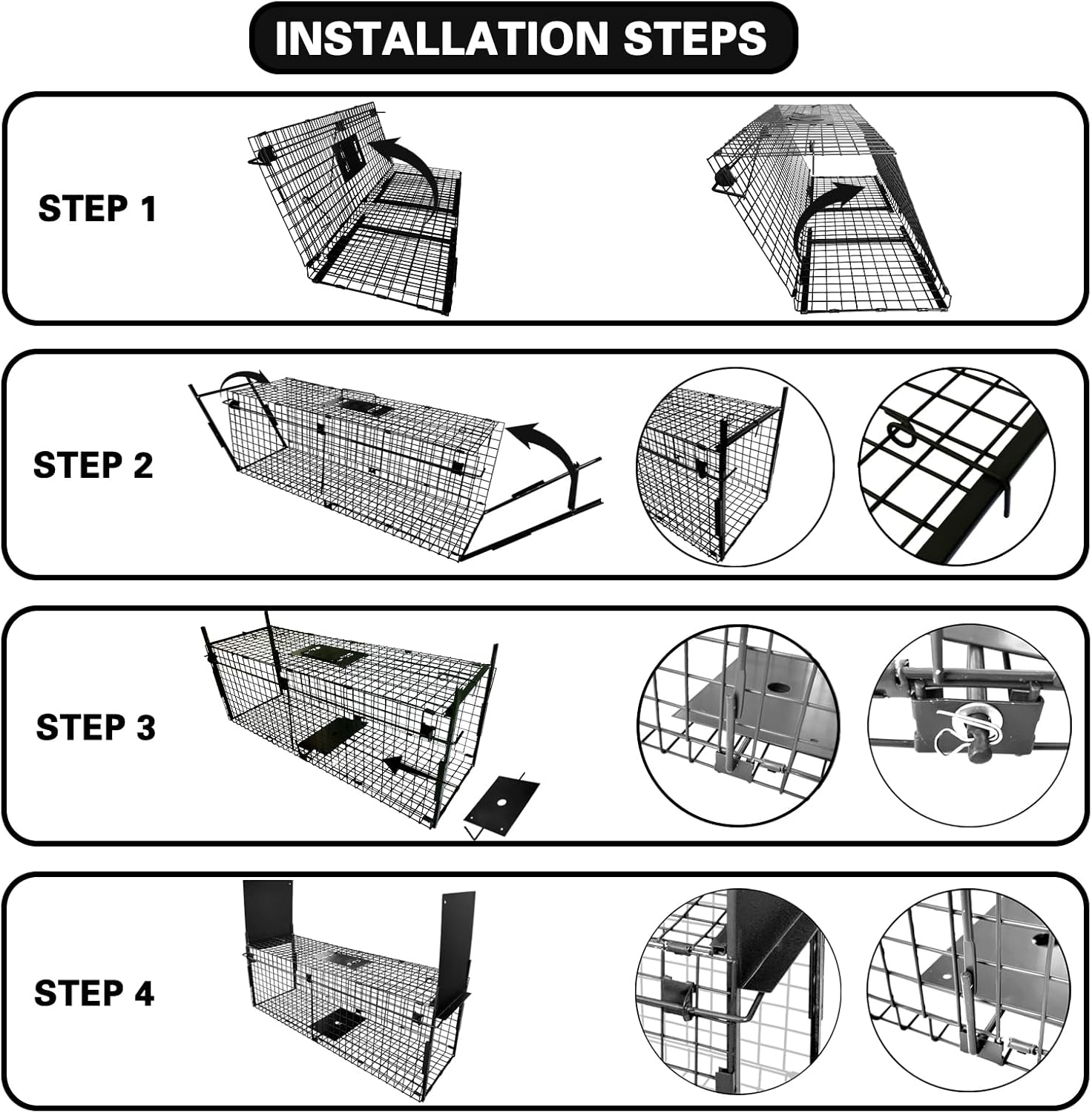 INSTALLATION STEPS

STEP 1

STEP 2

STEP 3

STEP 4