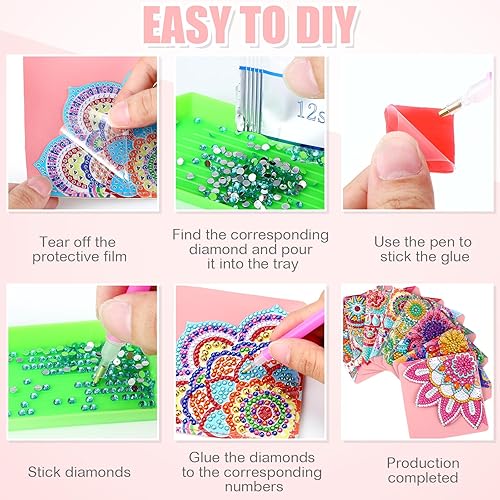 EASY TO DIY

12s

Tear off the protective film

Find the corresponding diamond and pour it into the tray

Use the pen to stick the glue

Stick diamonds

Glue the diamonds to the corresponding numbers

Production completed