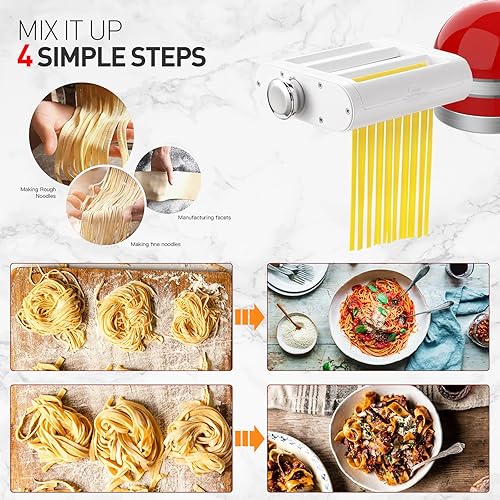 MIX IT UP
4 SIMPLE STEPS

Making Rough Noodles

Manufacturing facets

Making fine noodles