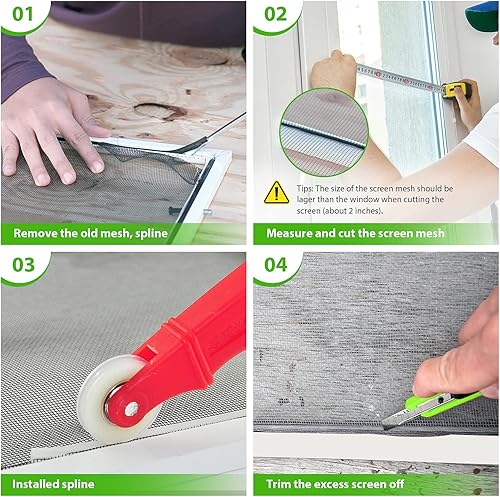 01

Remove the old mesh, spline

02

Tips: The size of the screen mesh should be lager than the window when cutting the screen (about 2 inches).

Measure and cut the screen mesh

03

Installed spline

04

Trim the excess screen off