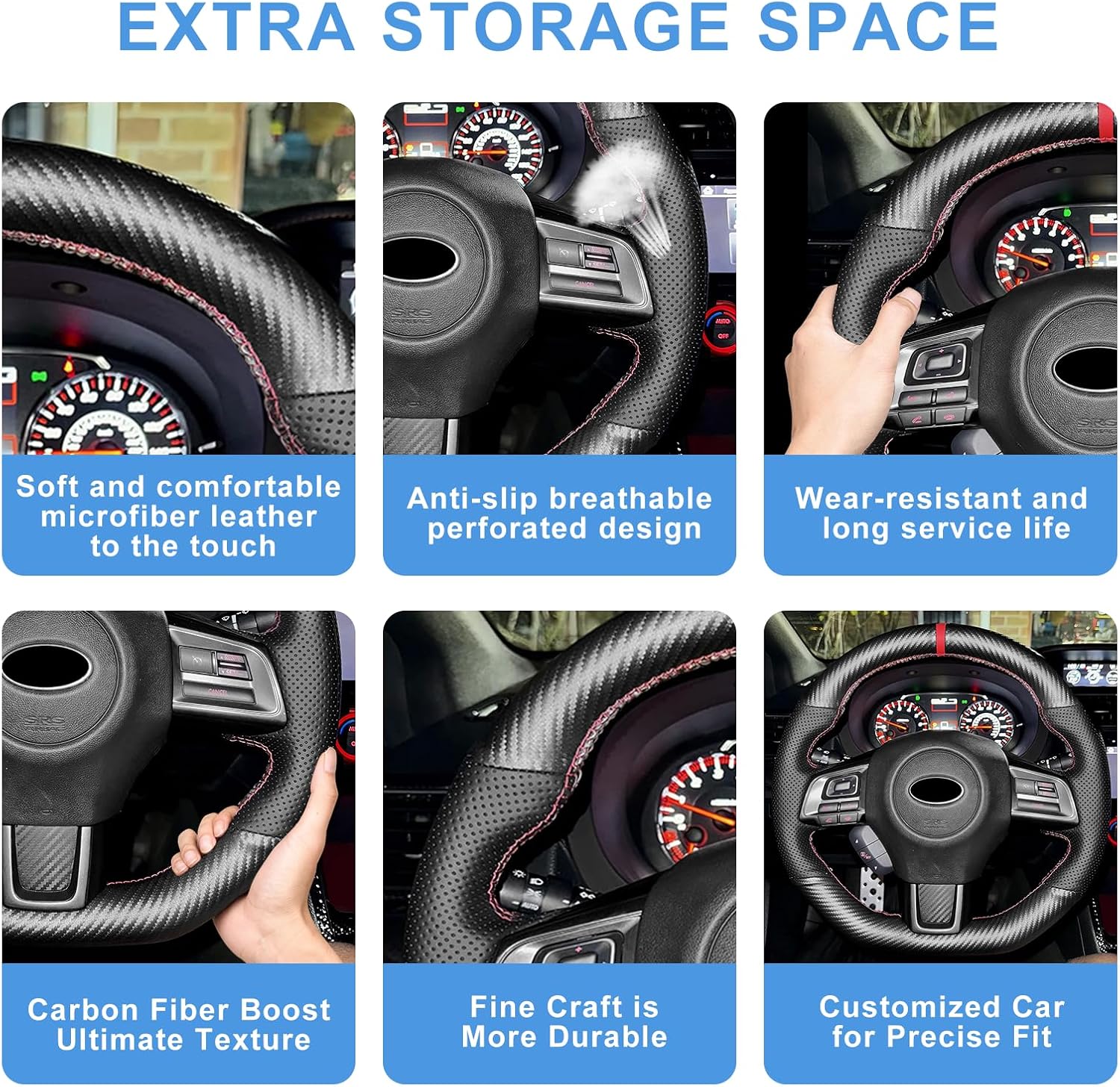 EXTRA STORAGE SPACE

Soft and comfortable microfiber leather to the touch

Anti-slip breathable perforated design

Wear-resistant and long service life

Carbon Fiber Boost Ultimate Texture

Fine Craft is More Durable

Customized Car for Precise Fit