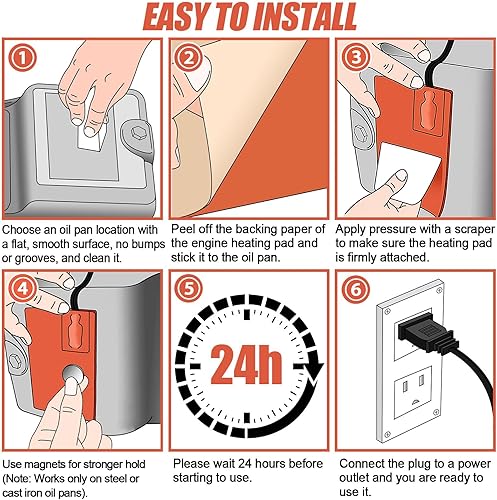 EASY TO INSTALL

1

Choose an oil pan location with a flat, smooth surface, no bumps or grooves, and clean it.

2

Peel off the backing paper of the engine heating pad and stick it to the oil pan.

3

Apply pressure with a scraper to make sure the heating pad is firmly attached.

4

Use magnets for stronger hold (Note: Works only on steel or cast iron oil pans).

5

24h

Please wait 24 hours before starting to use.

6

Connect the plug to a power outlet and you are ready to use it.