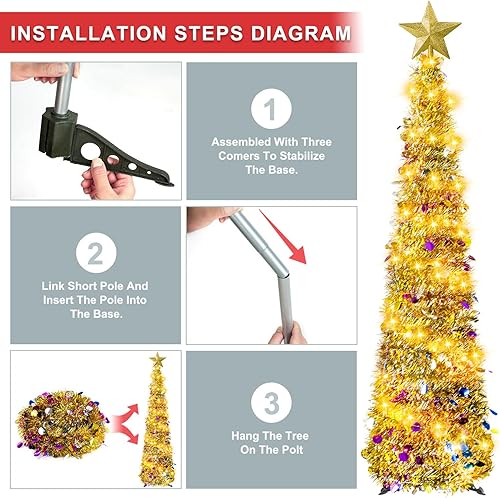 INSTALLATION STEPS DIAGRAM

1

Assembled With Three Comers To Stabilize The Base.

2

Link Short Pole And Insert The Pole Into The Base.

3

Hang The Tree On The Polt