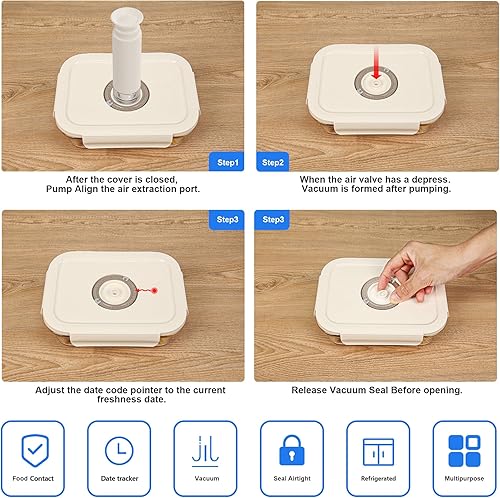 Step1

After the cover is closed, Pump Align the air extraction port.

Step2

When the air valve has a depress. Vacuum is formed after pumping.

Step3

Adjust the date code pointer to the current freshness date.

Step3

Release Vacuum Seal Before opening.

Food Contact

Date tracker

Vacuum

Seal Airtight

Refrigerated

Multipurpose