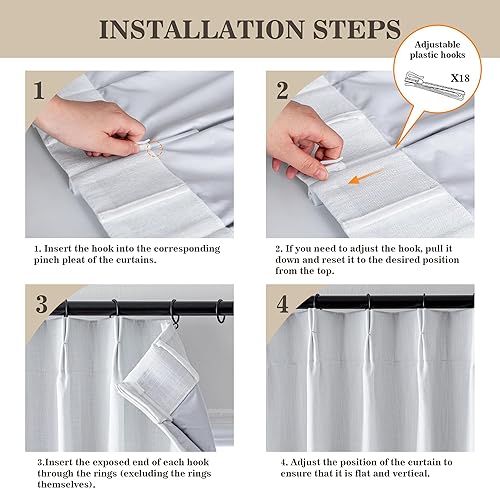 INSTALLATION STEPS

Adjustable plastic hooks

X18

1

1. Insert the hook into the corresponding pinch pleat of the curtains.

2

2. If you need to adjust the hook, pull it down and reset it to the desired position from the top.

3

3.Insert the exposed end of each hook through the rings (excluding the rings themselves).

4

4. Adjust the position of the curtain to ensure that it is flat and vertical.