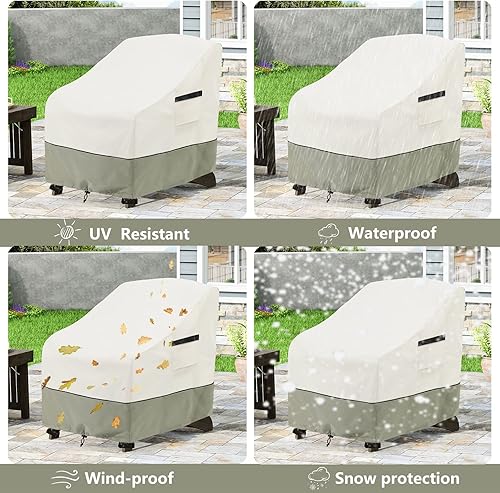 UV Resistant

Waterproof

Wind-proof

Snow protection