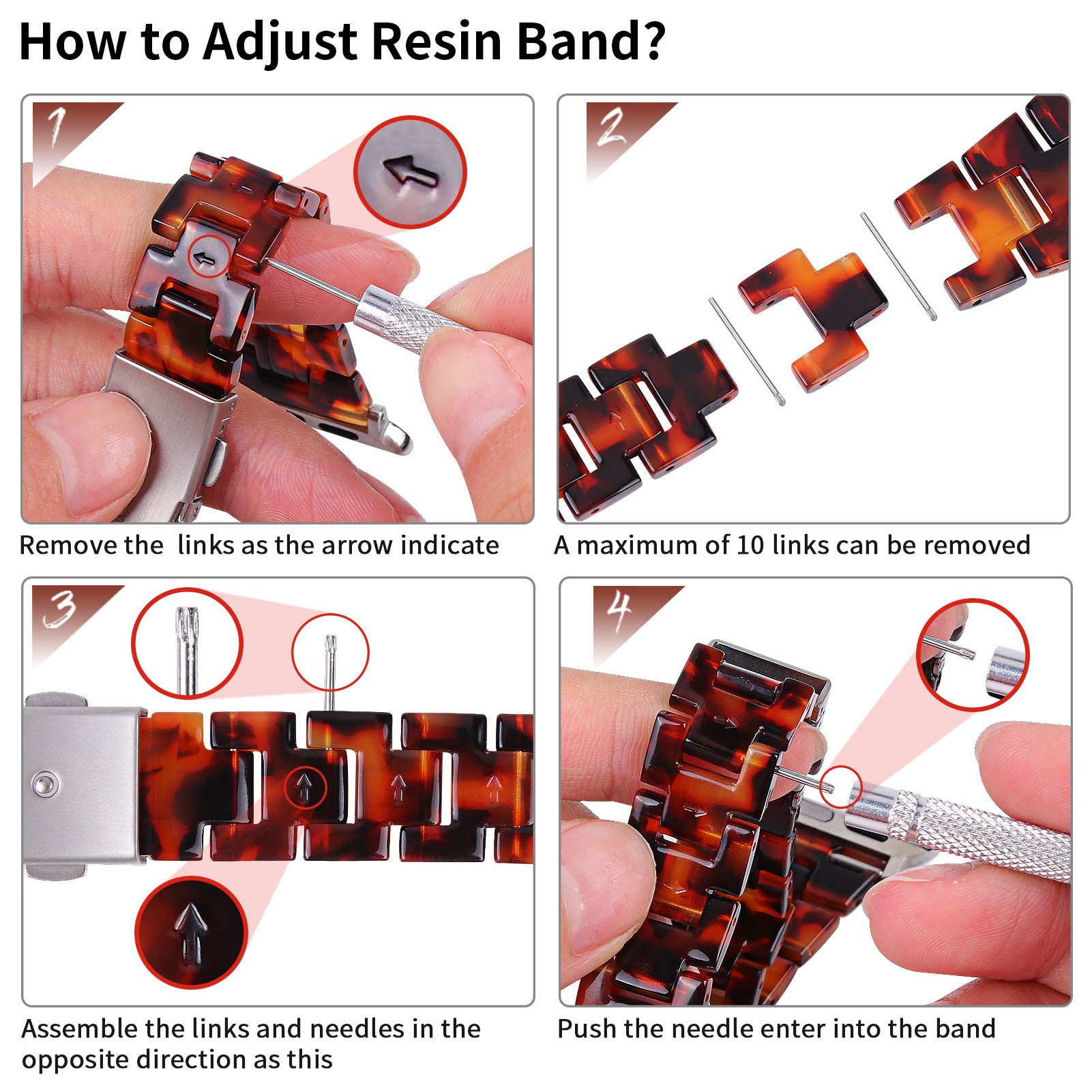 How to Adjust Resin Band?

1

Remove the  links as the arrow indicate

2

A maximum of 10 links can be removed

3

Assemble the links and needles in the opposite direction as this

4

Push the needle enter into the band